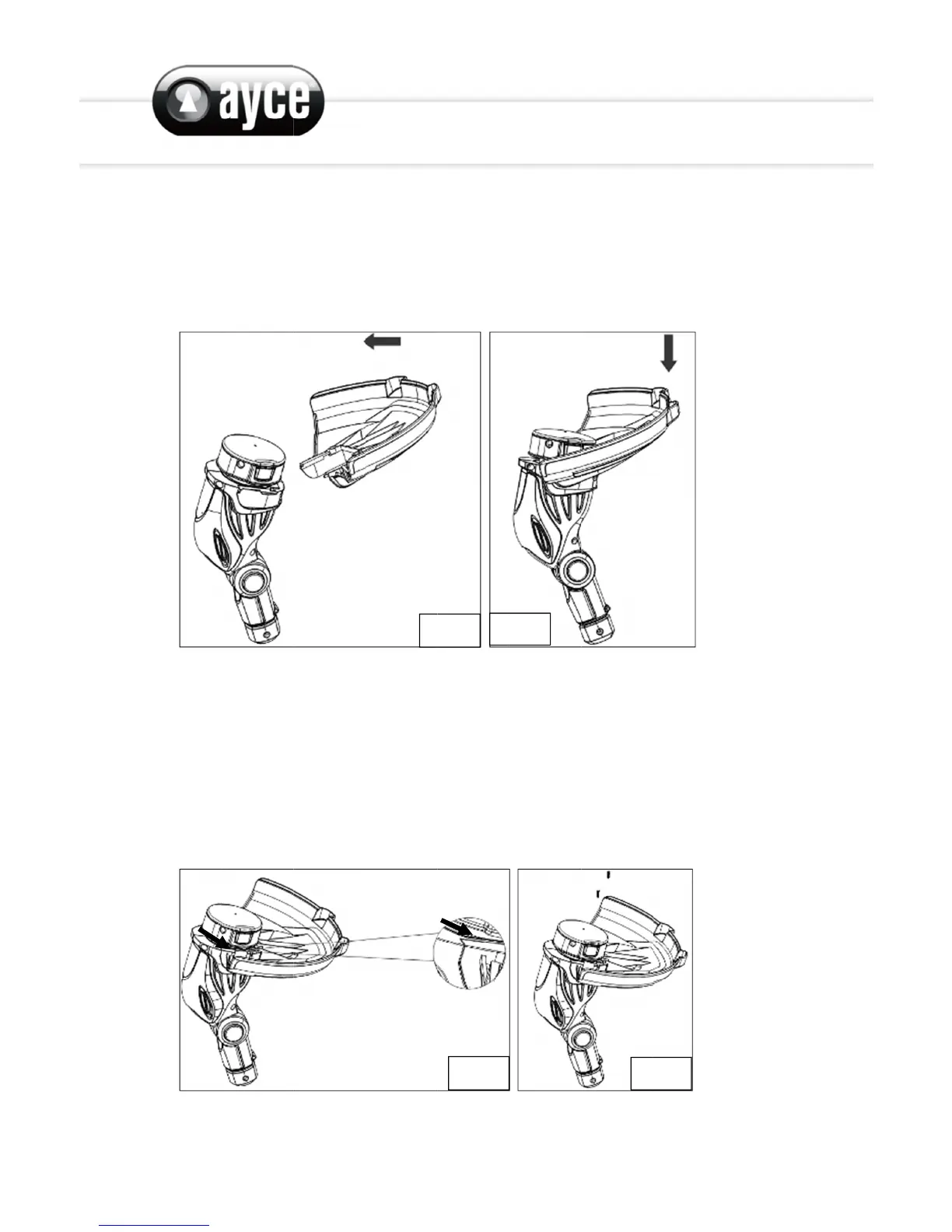 ayce