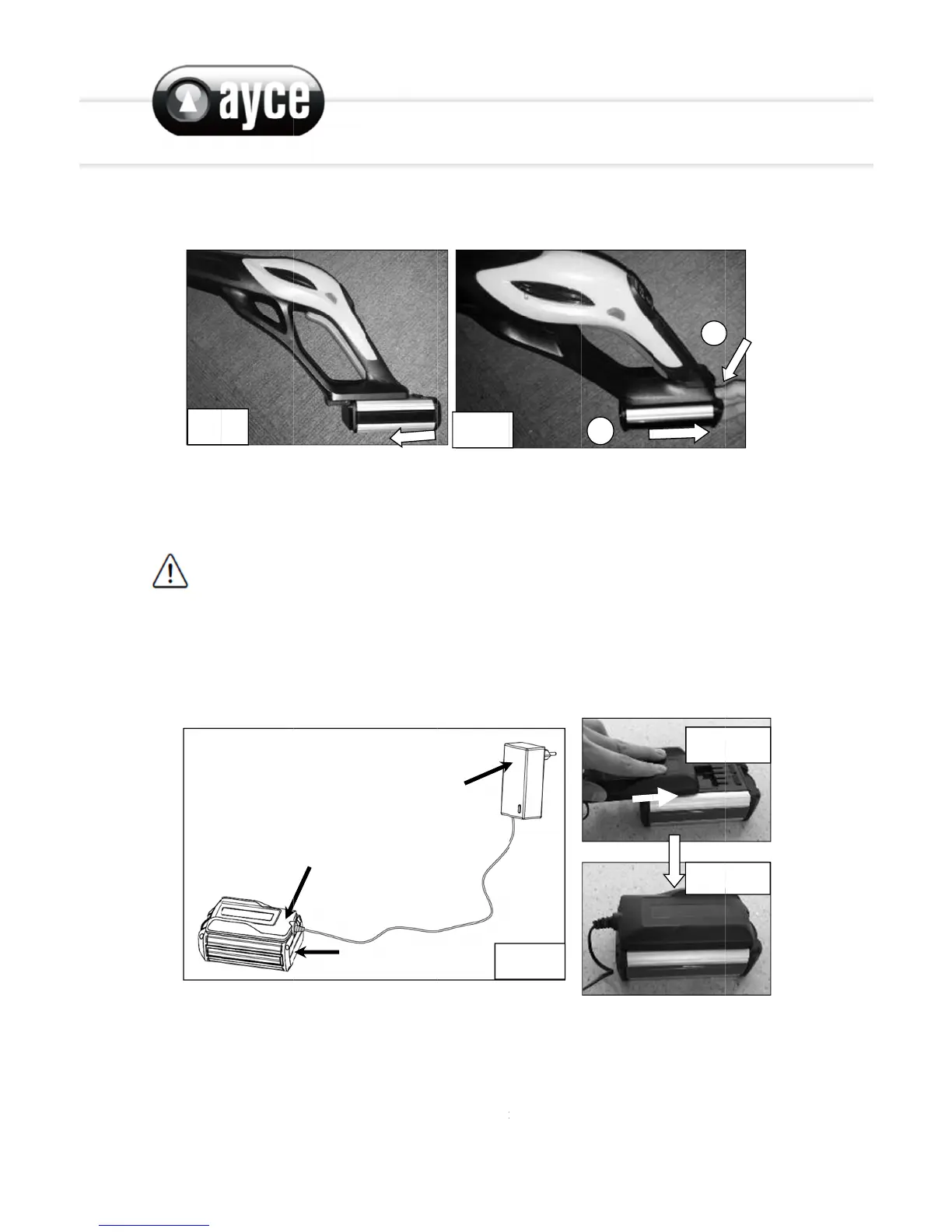 ayce