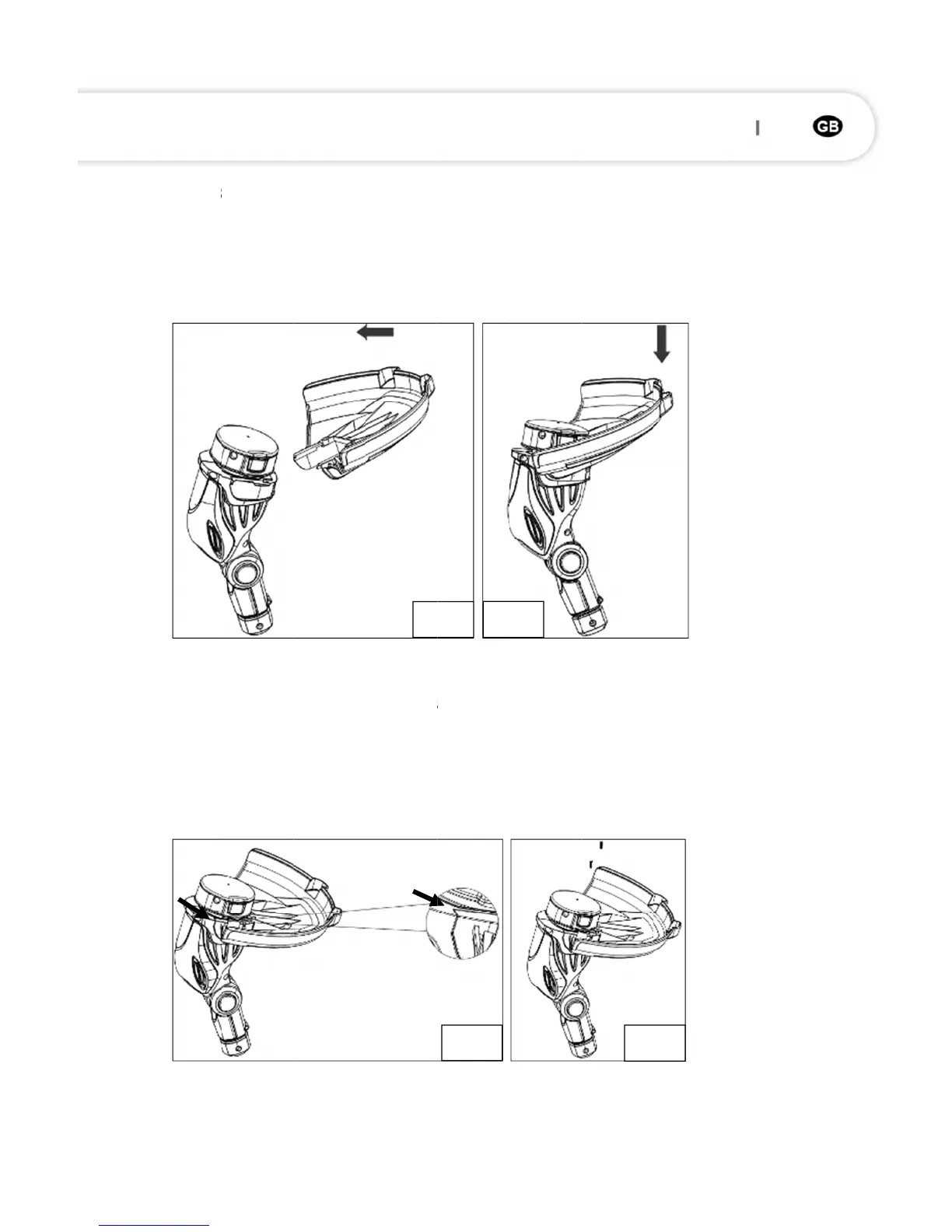 GB