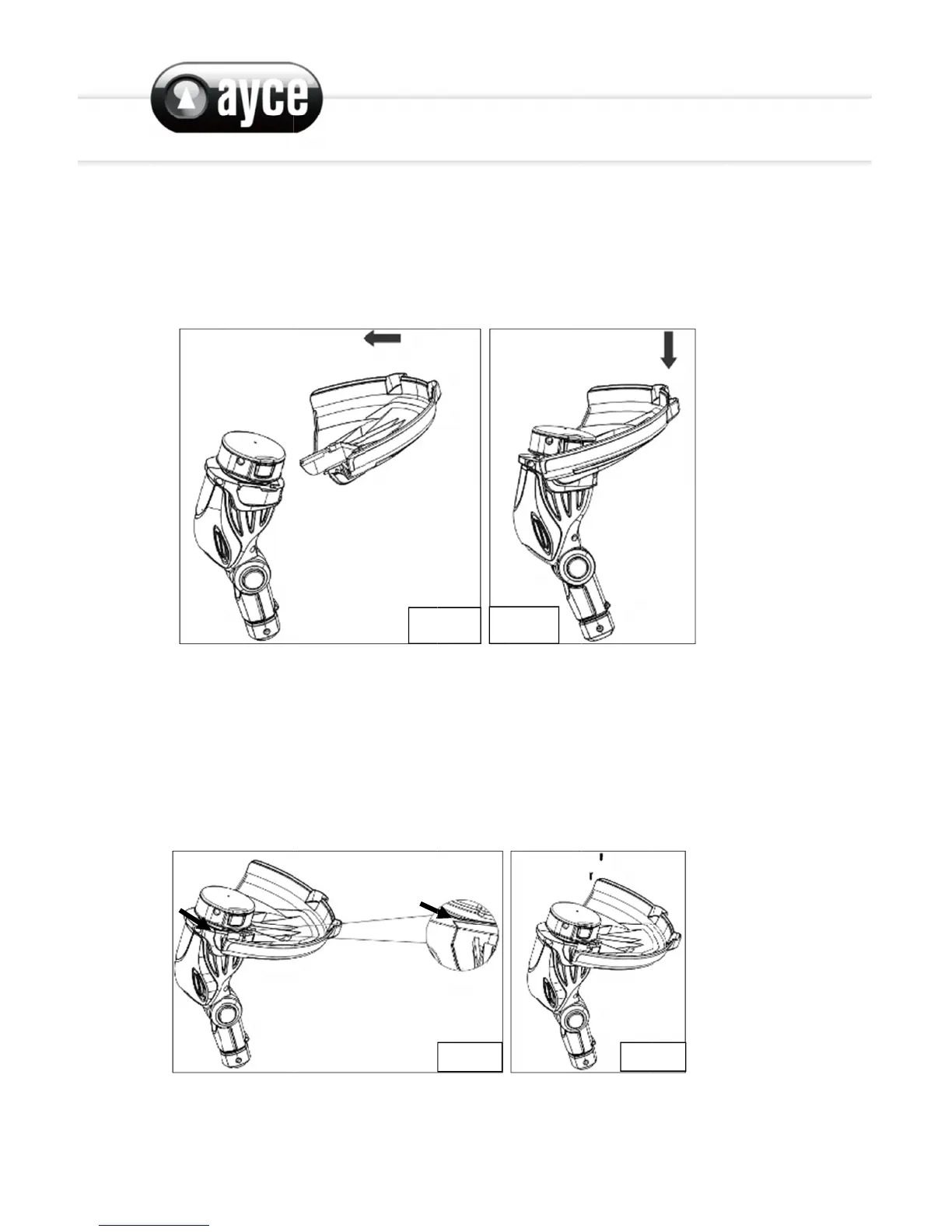 ayce