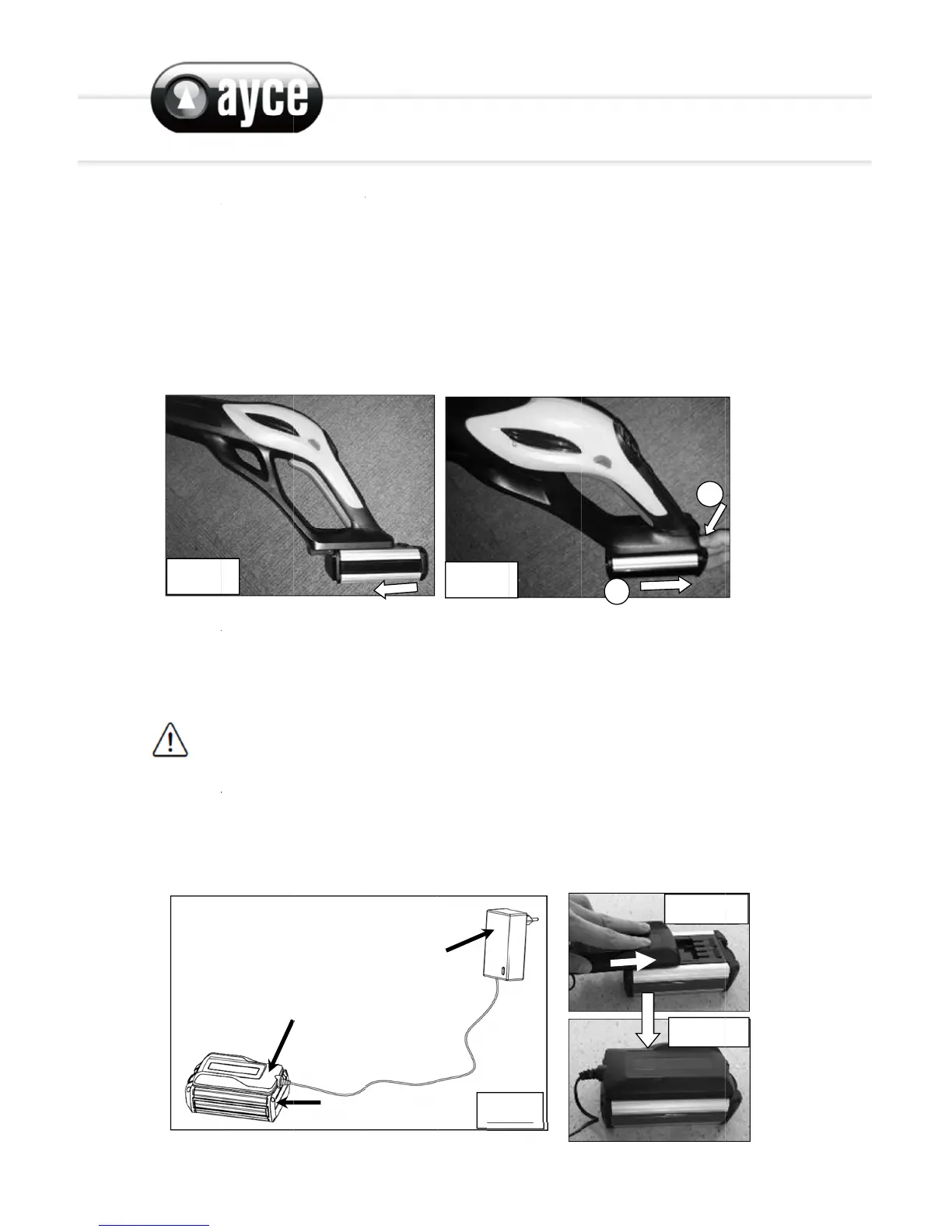 ayce