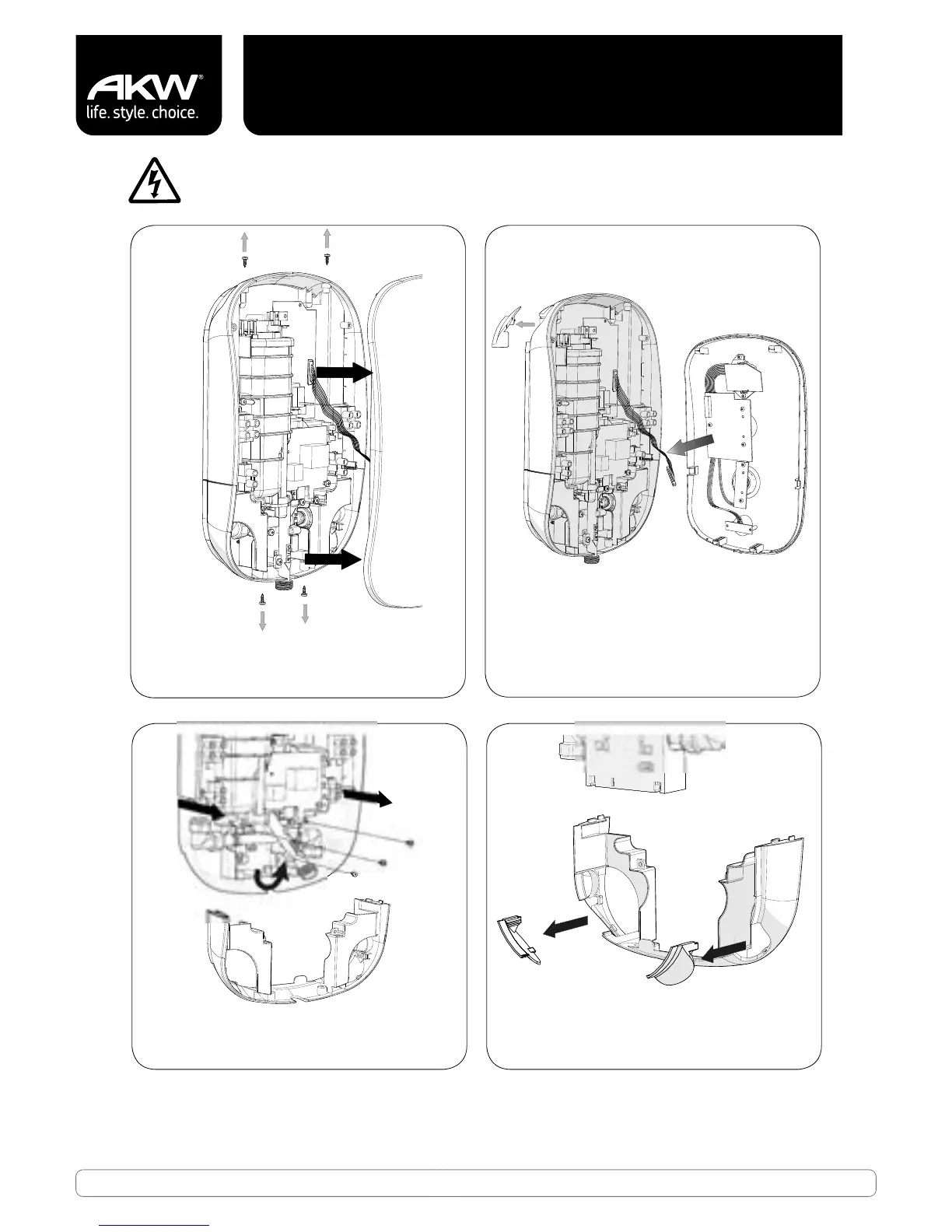 AKW®
life. style. choice.