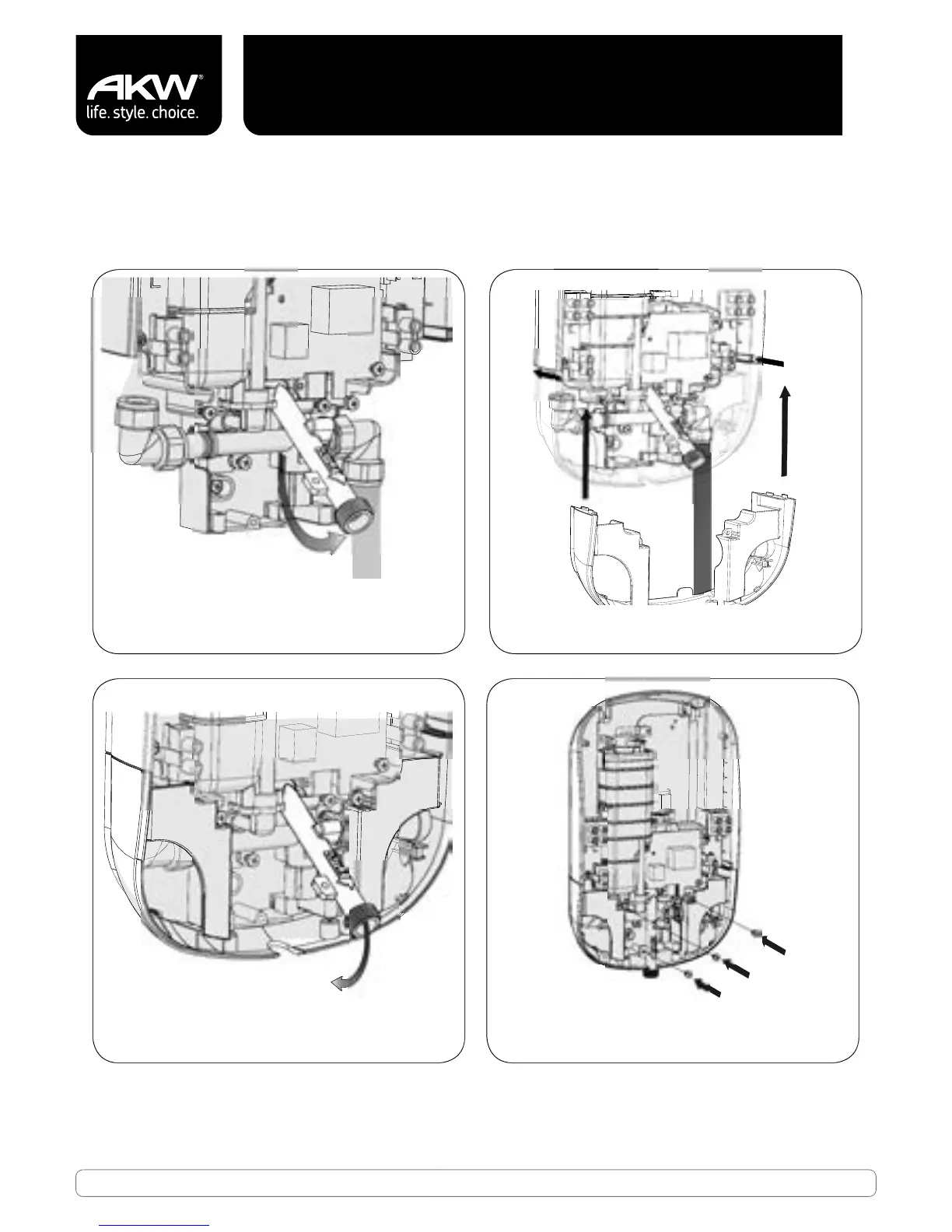 AKW®
life. style. choice.