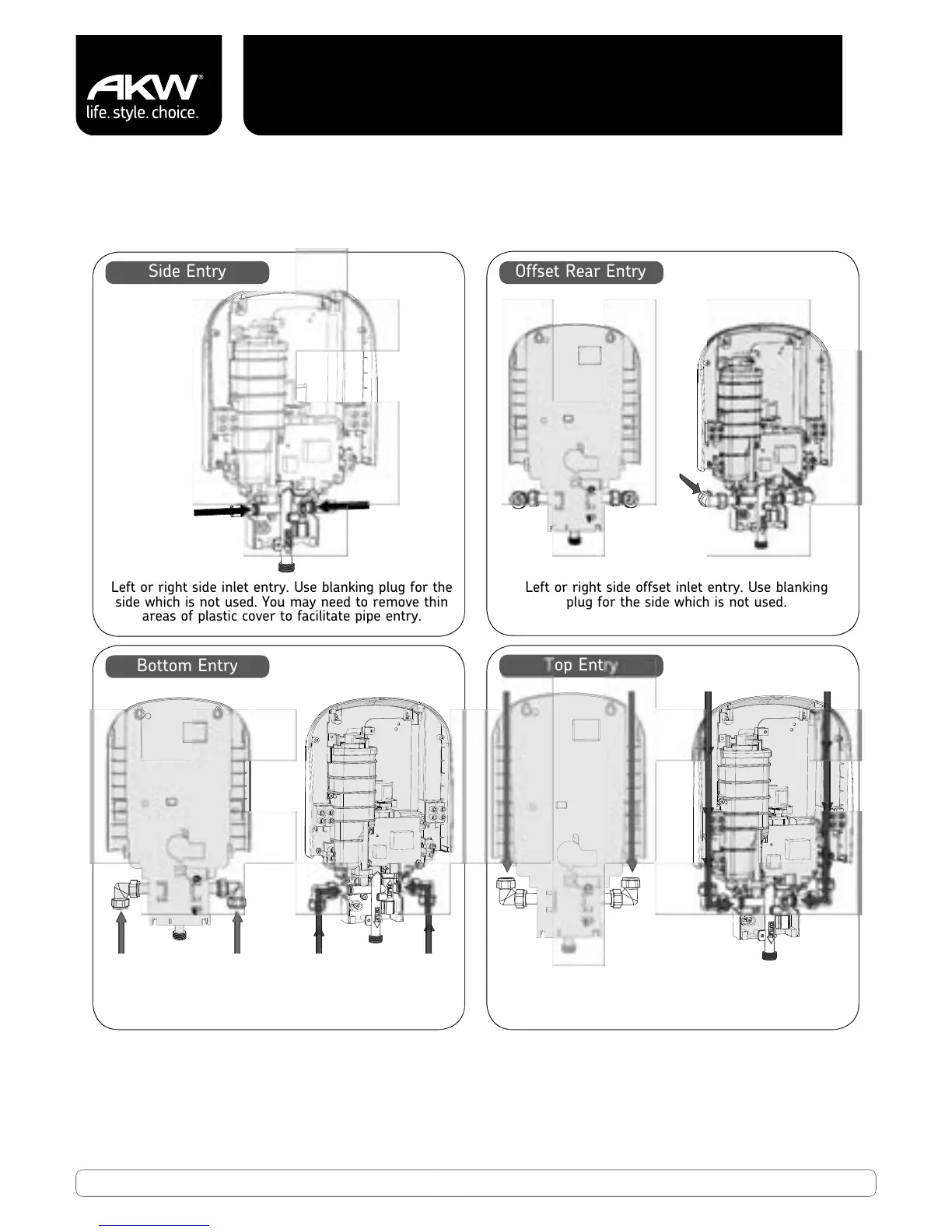 AKW®
life. style. choice.

Side Entry

Left or right side inlet entry. Use blanking plug for the side which is not used. You may need to remove thin areas of plastic cover to facilitate pipe entry.

Offset Rear Entry

Left or right side offset inlet entry. Use blanking plug for the side which is not used.

Bottom Entry

Top Entry