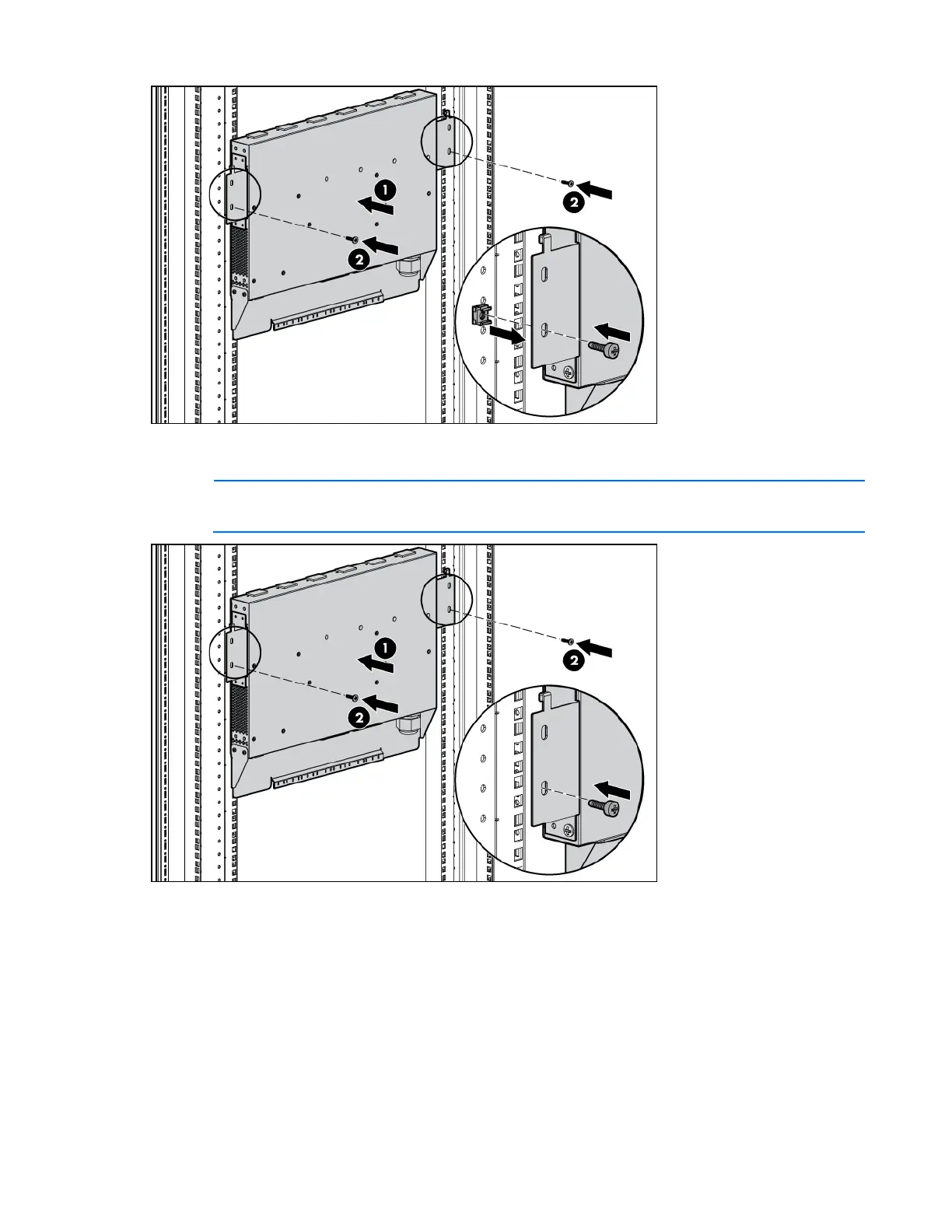 1
2
2

1
2
2