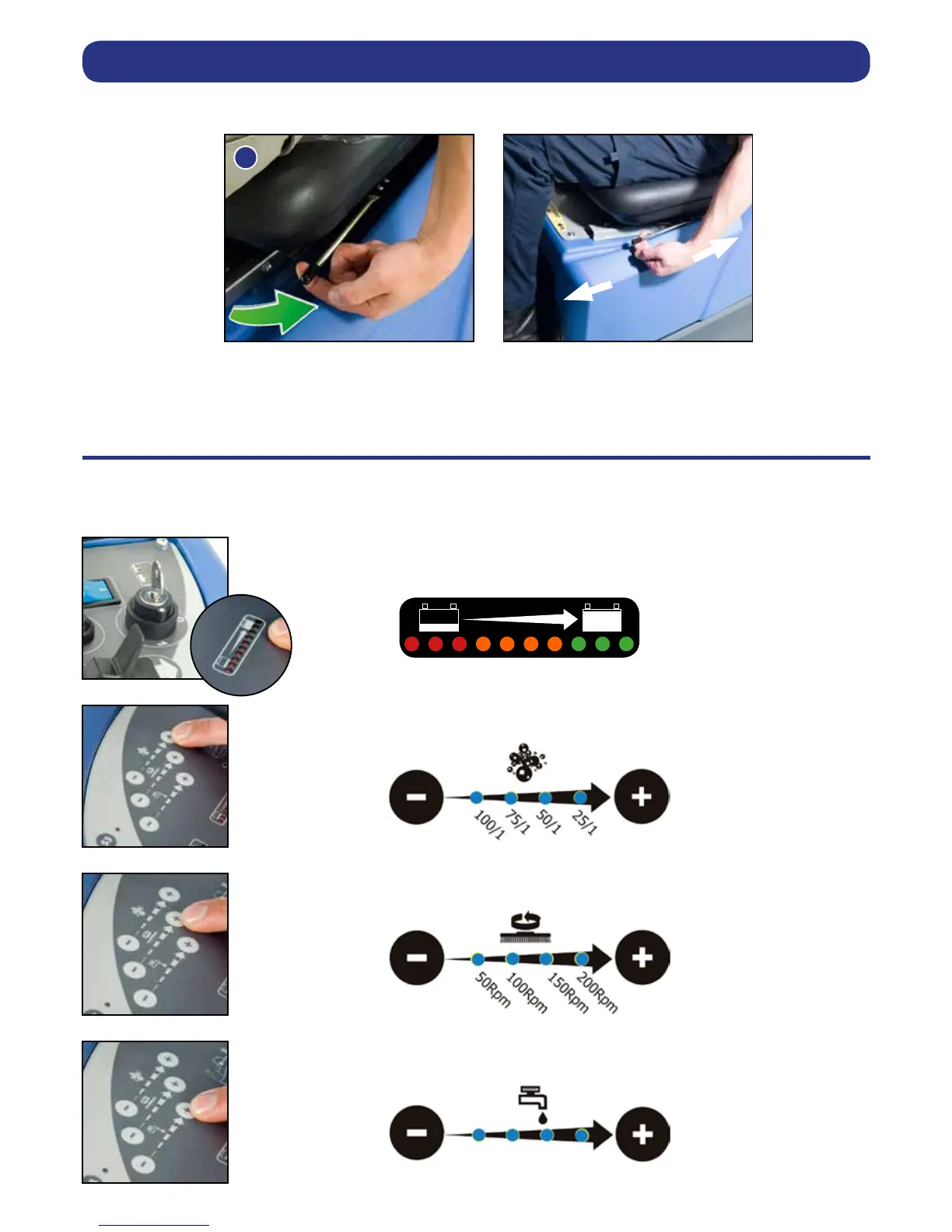 100/1 75/1 50/1 25/1

50Rpm 100Rpm 150Rpm 200Rpm