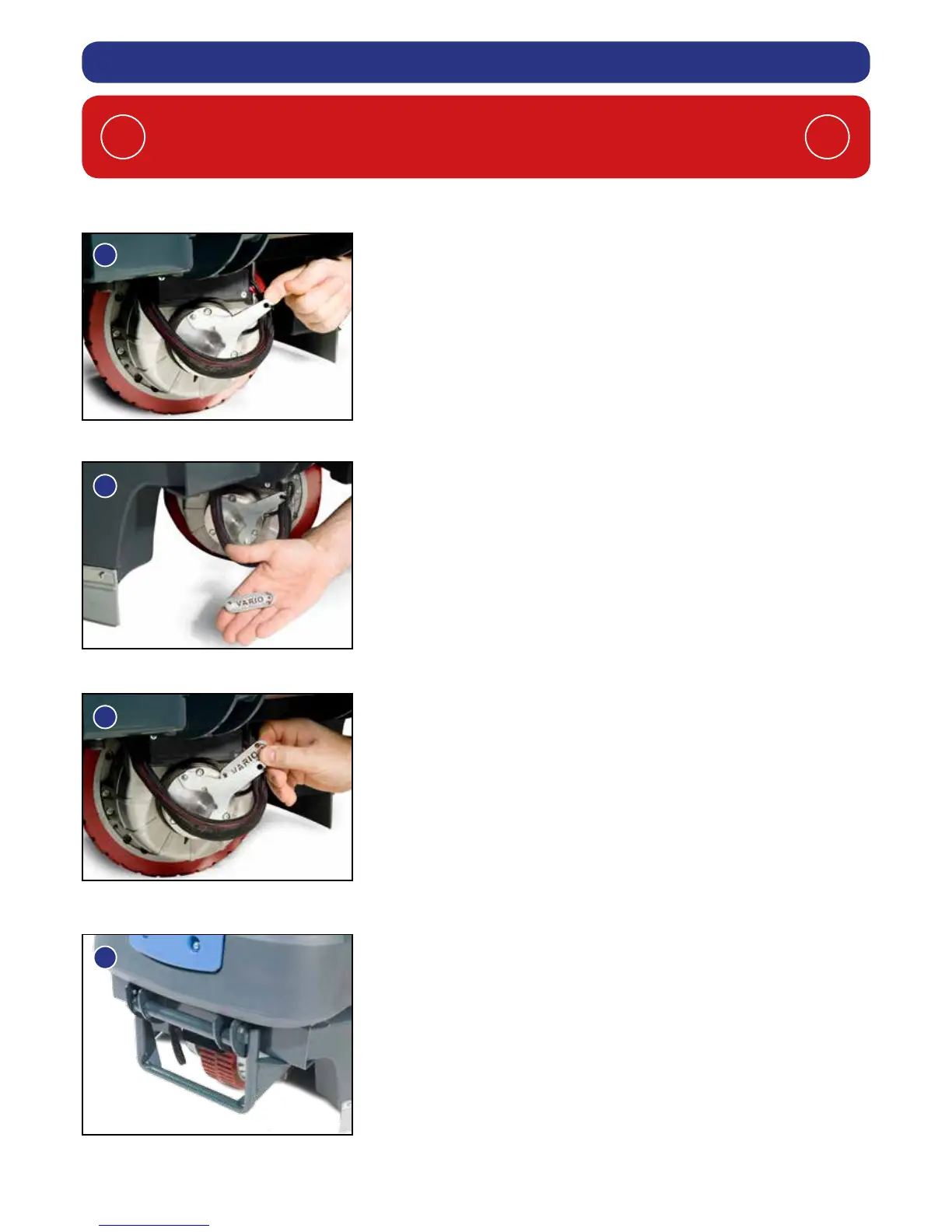 VARIO

VARIO