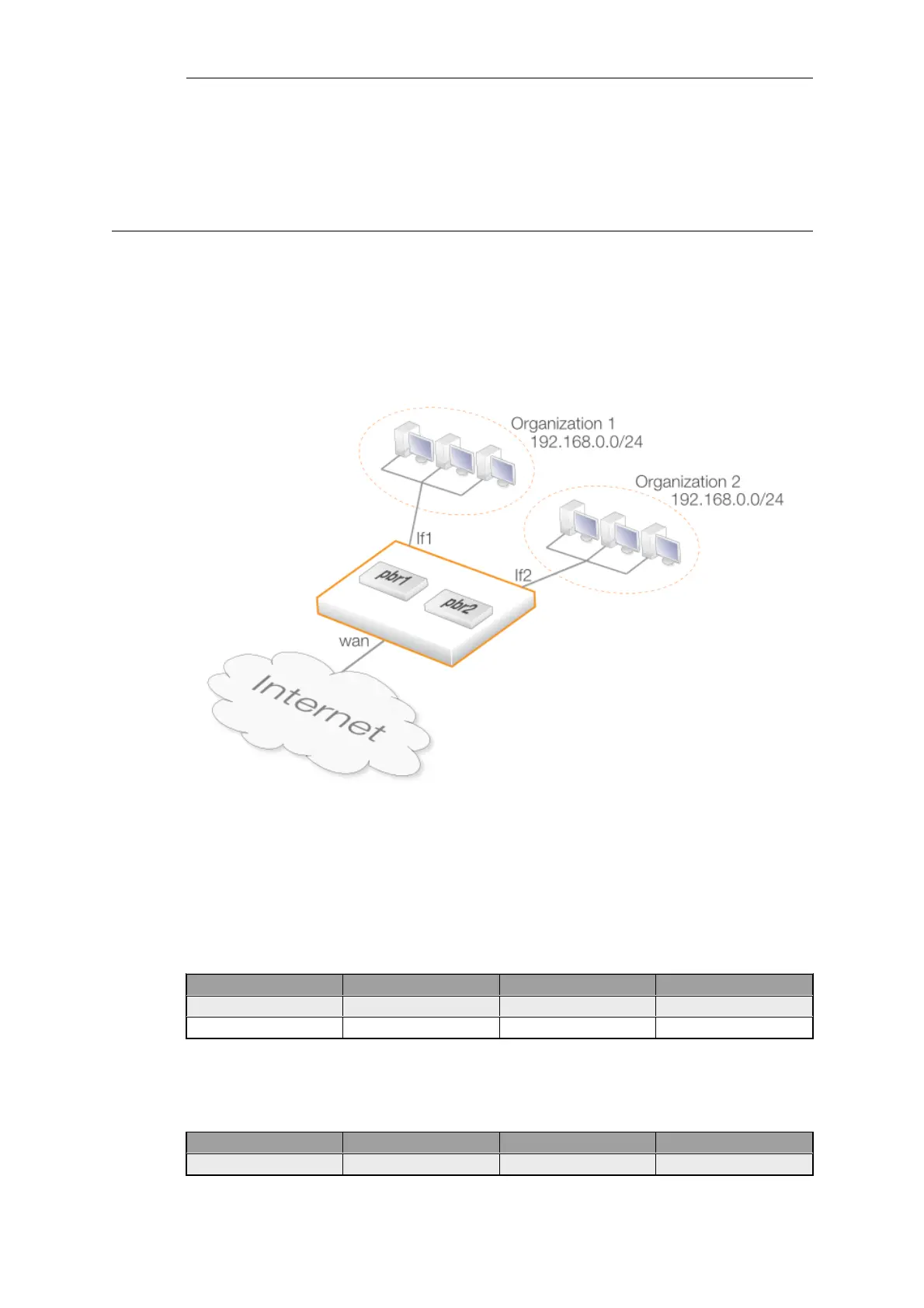 Organization 1
192.168.0.0/24

Organization 2
192.168.0.0/24

If1

If2

pbr1

pbr2

wan

Internet