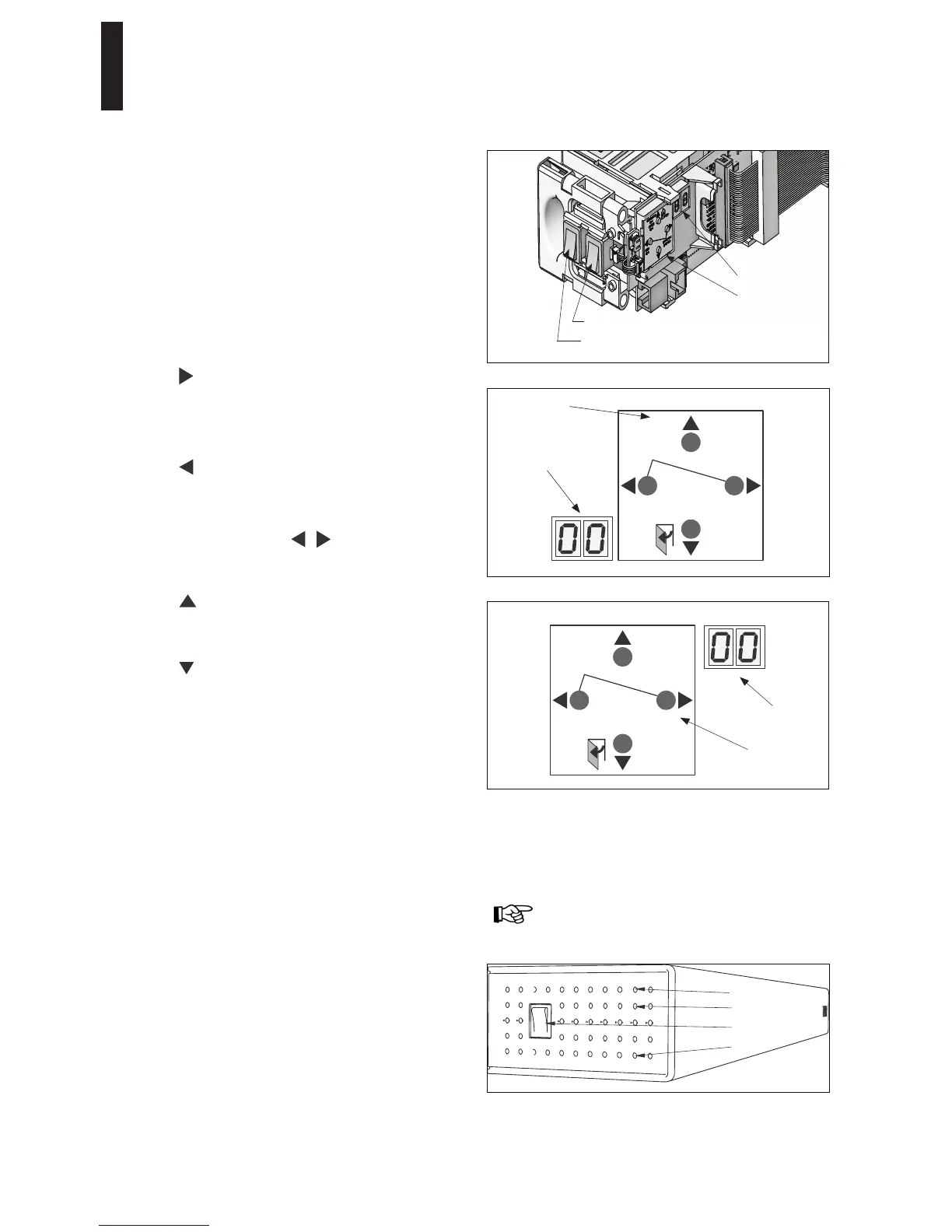 00

00