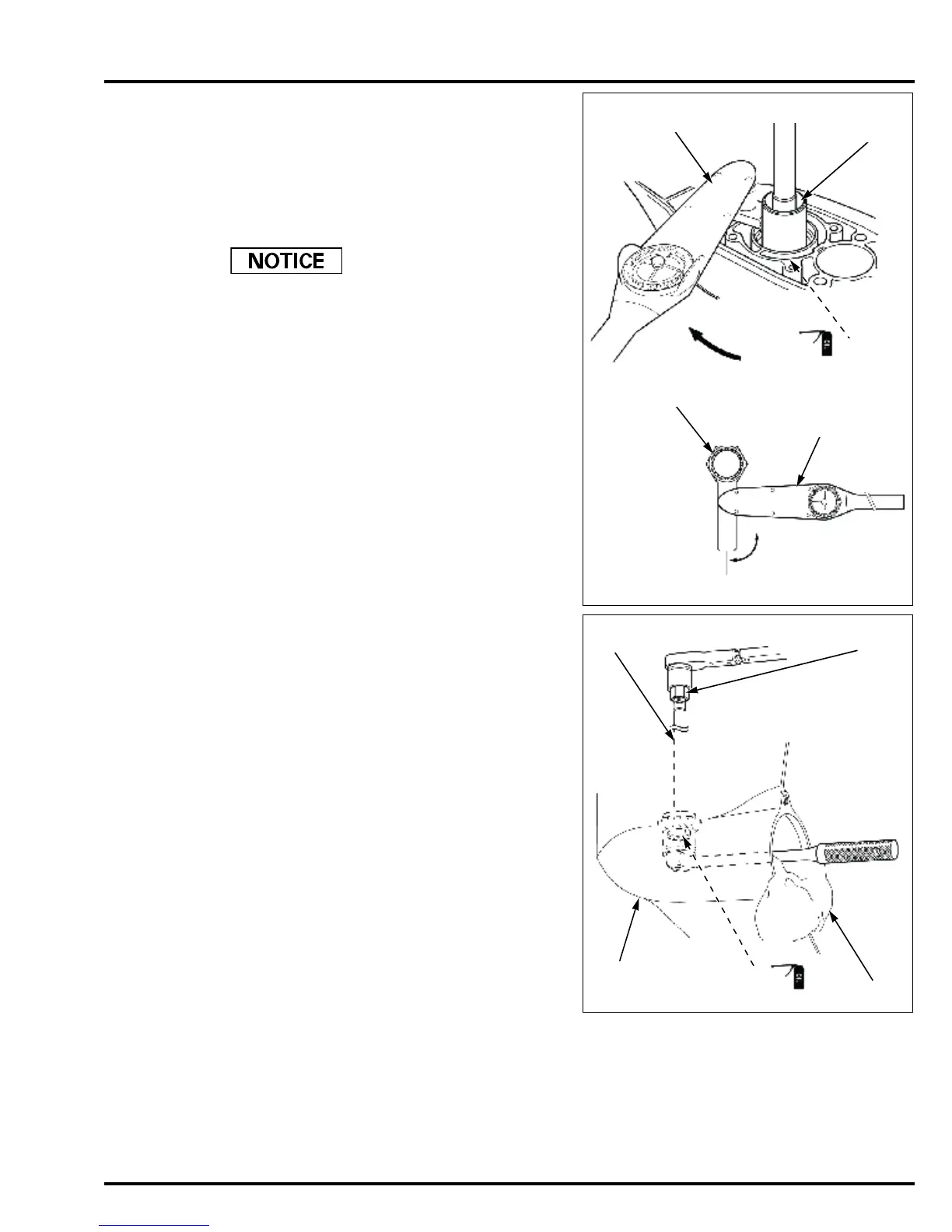 NOTICE