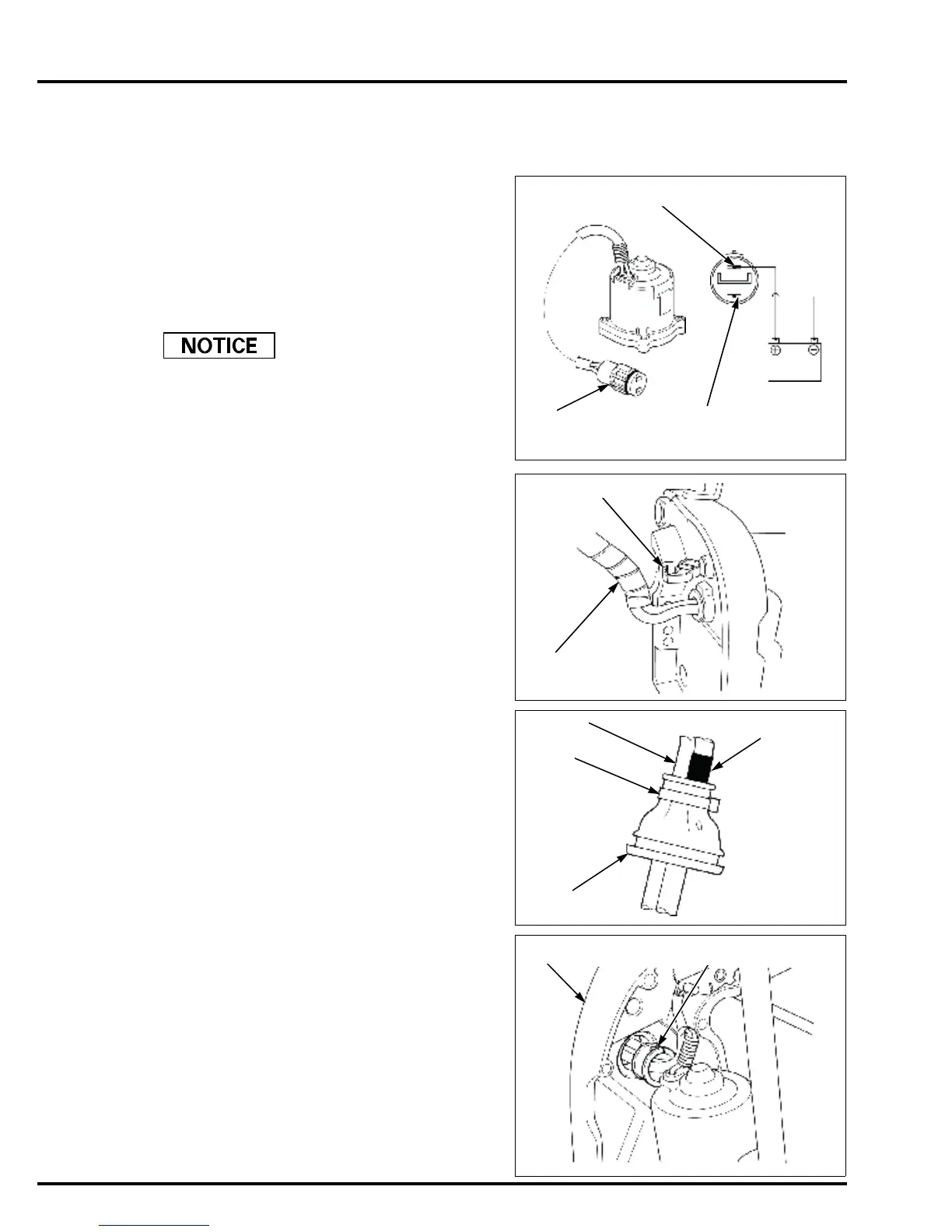 NOTICE