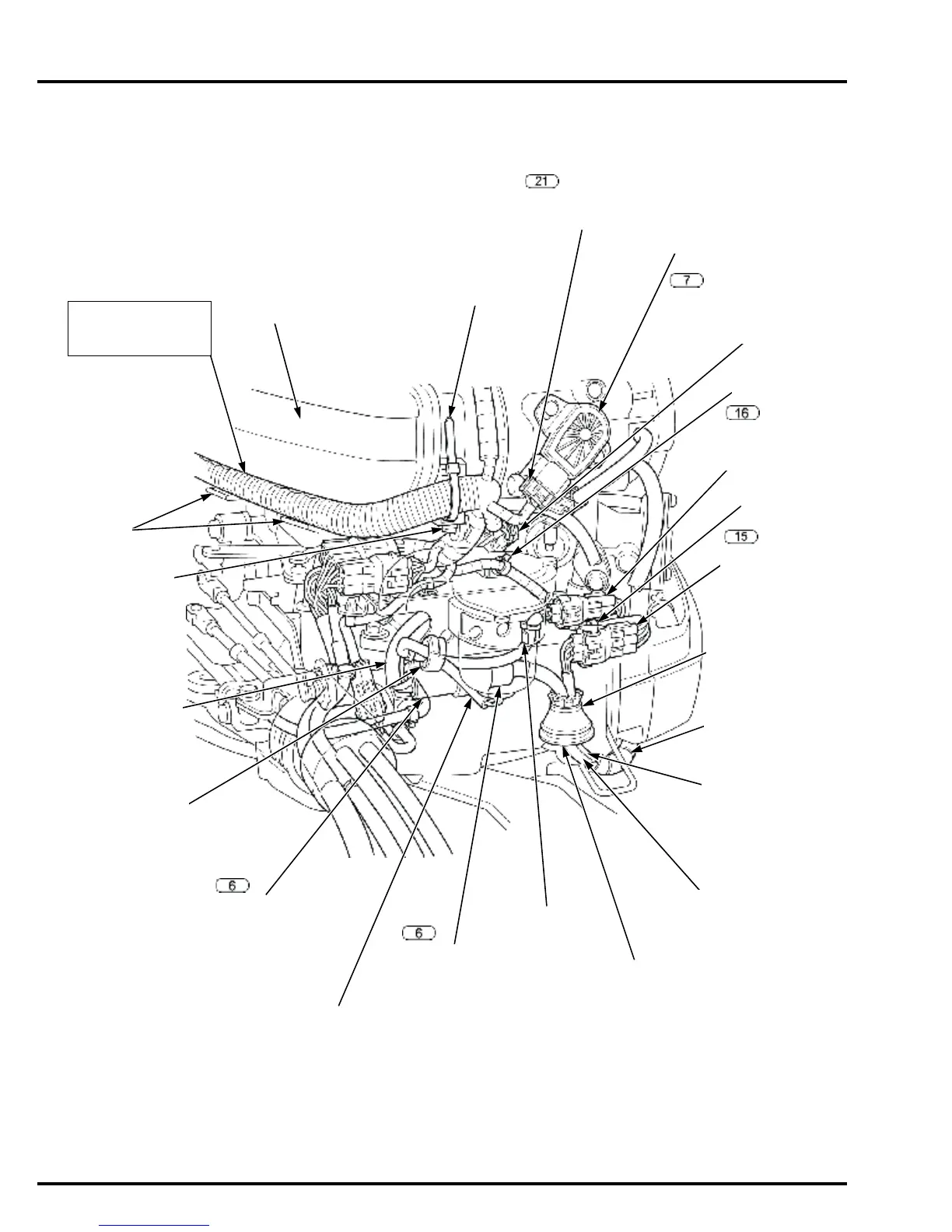 21

7

16

15

6

6