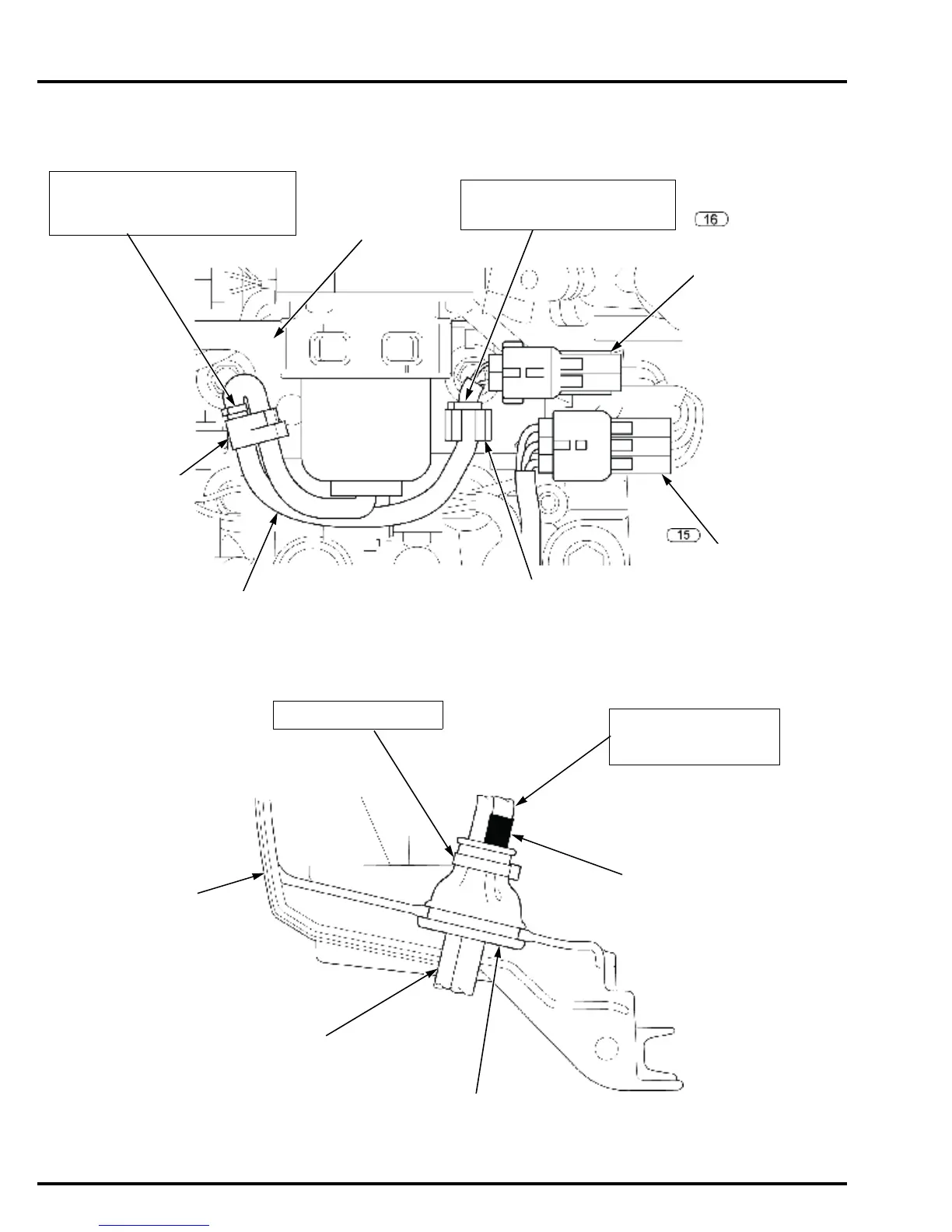 16

15