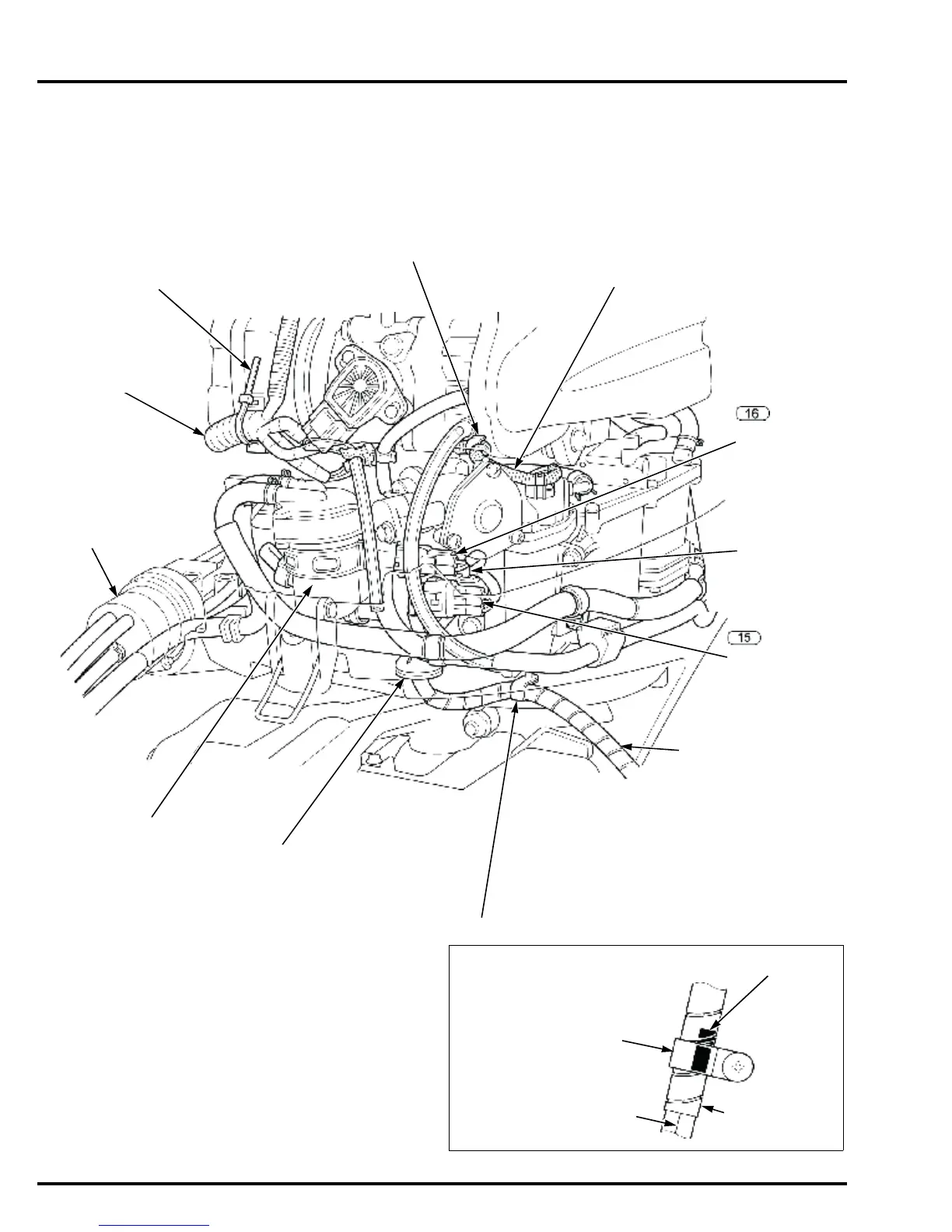 16

15