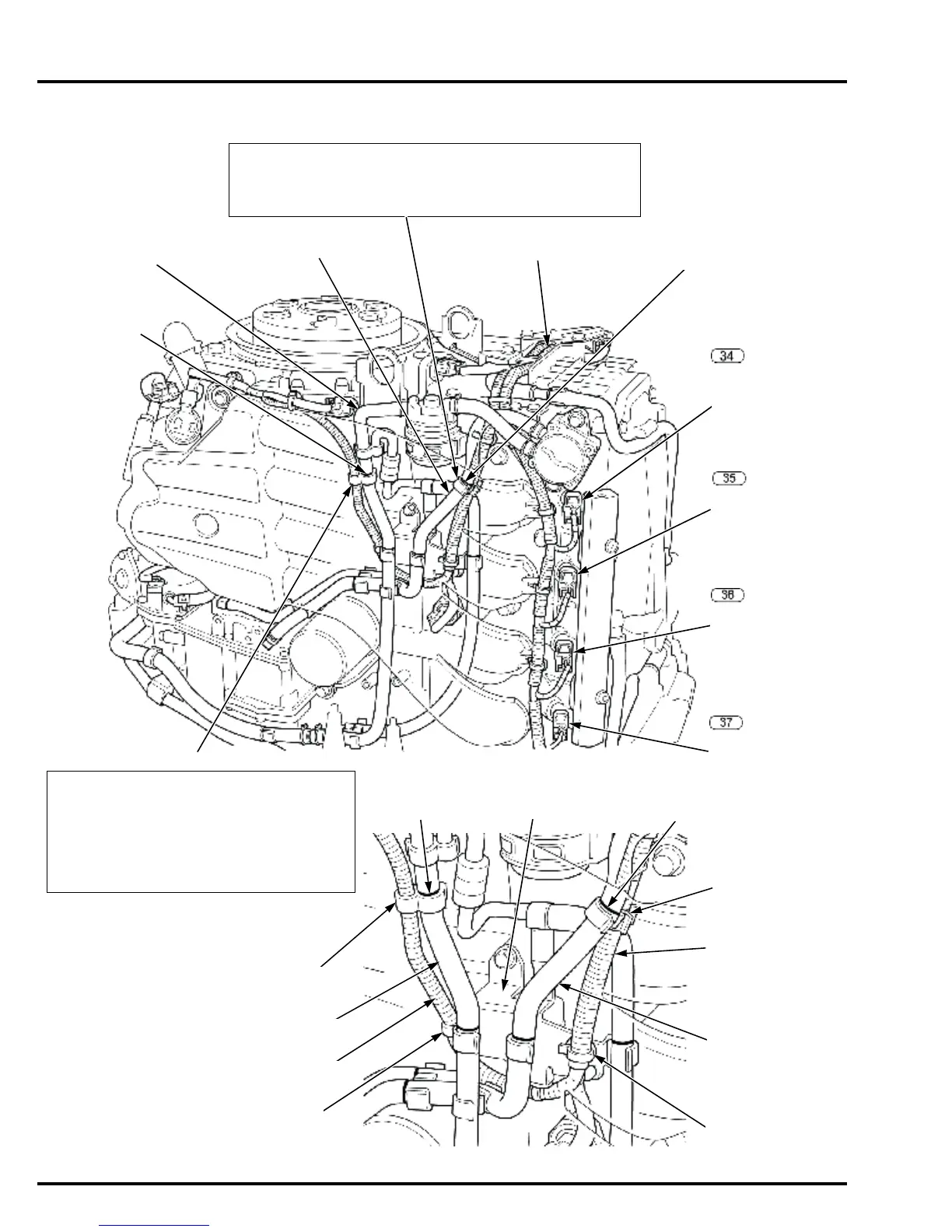 34

35

36

37