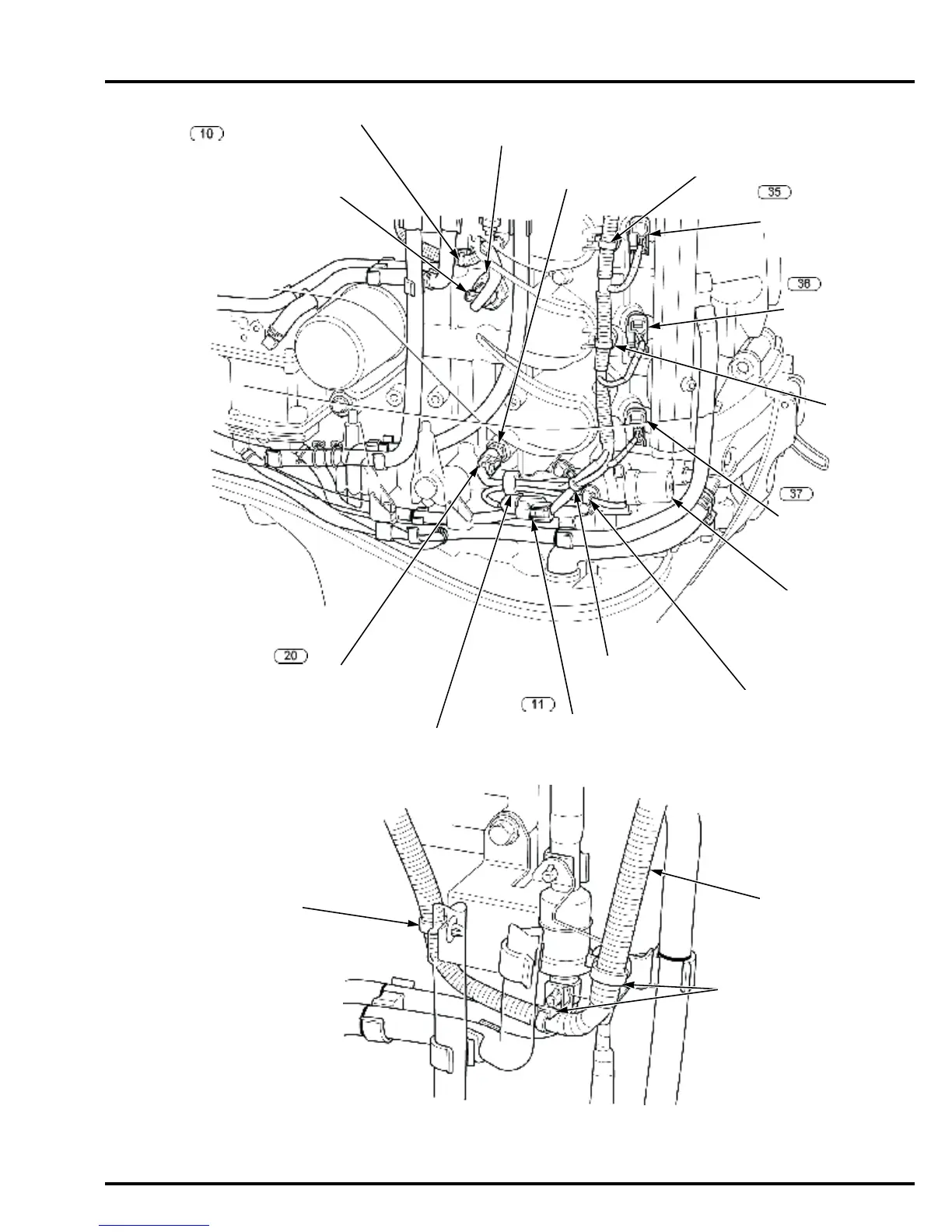 10

35

36

37

20

11