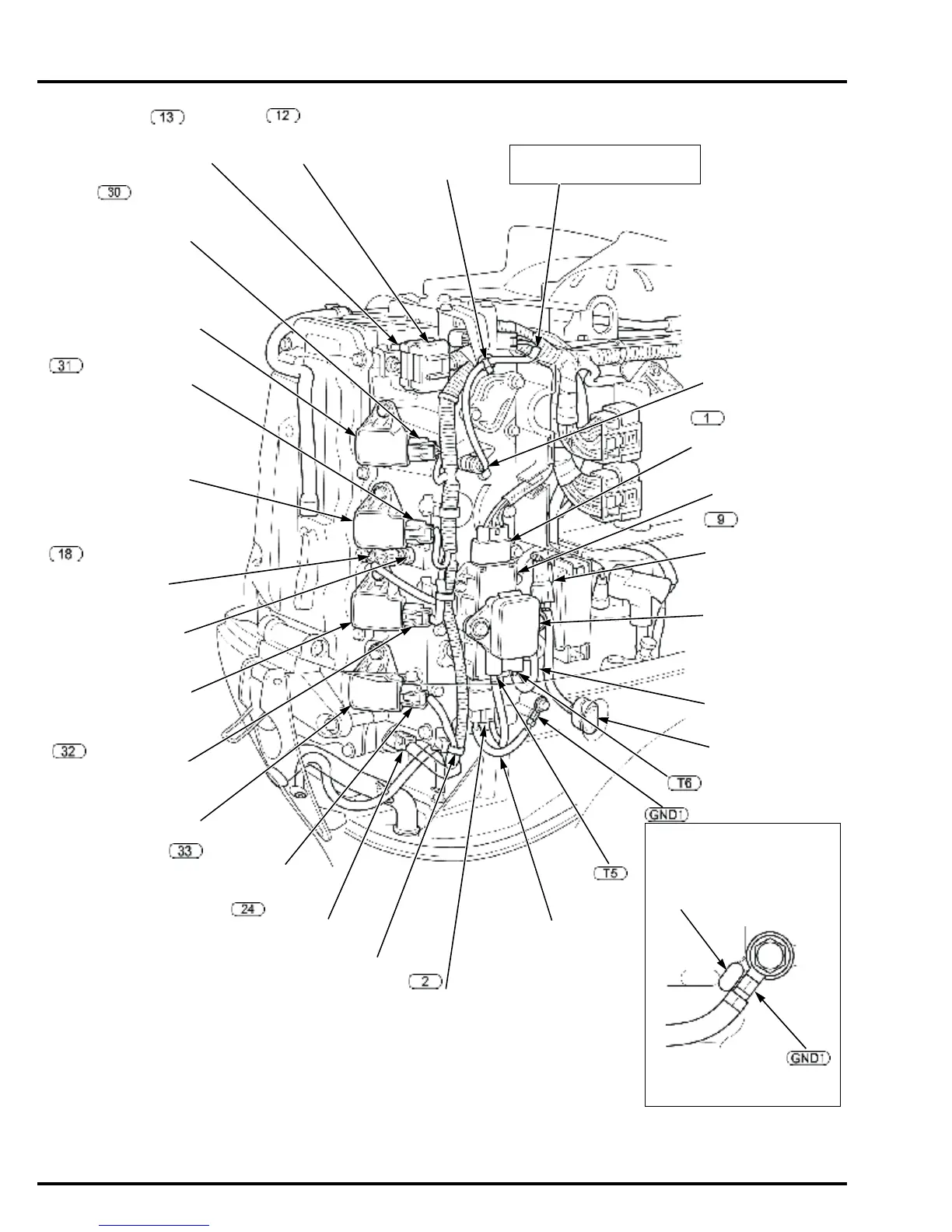 13

12

30

31

1

9

18

32

T6

GND1

33

T5

24

2

GND1