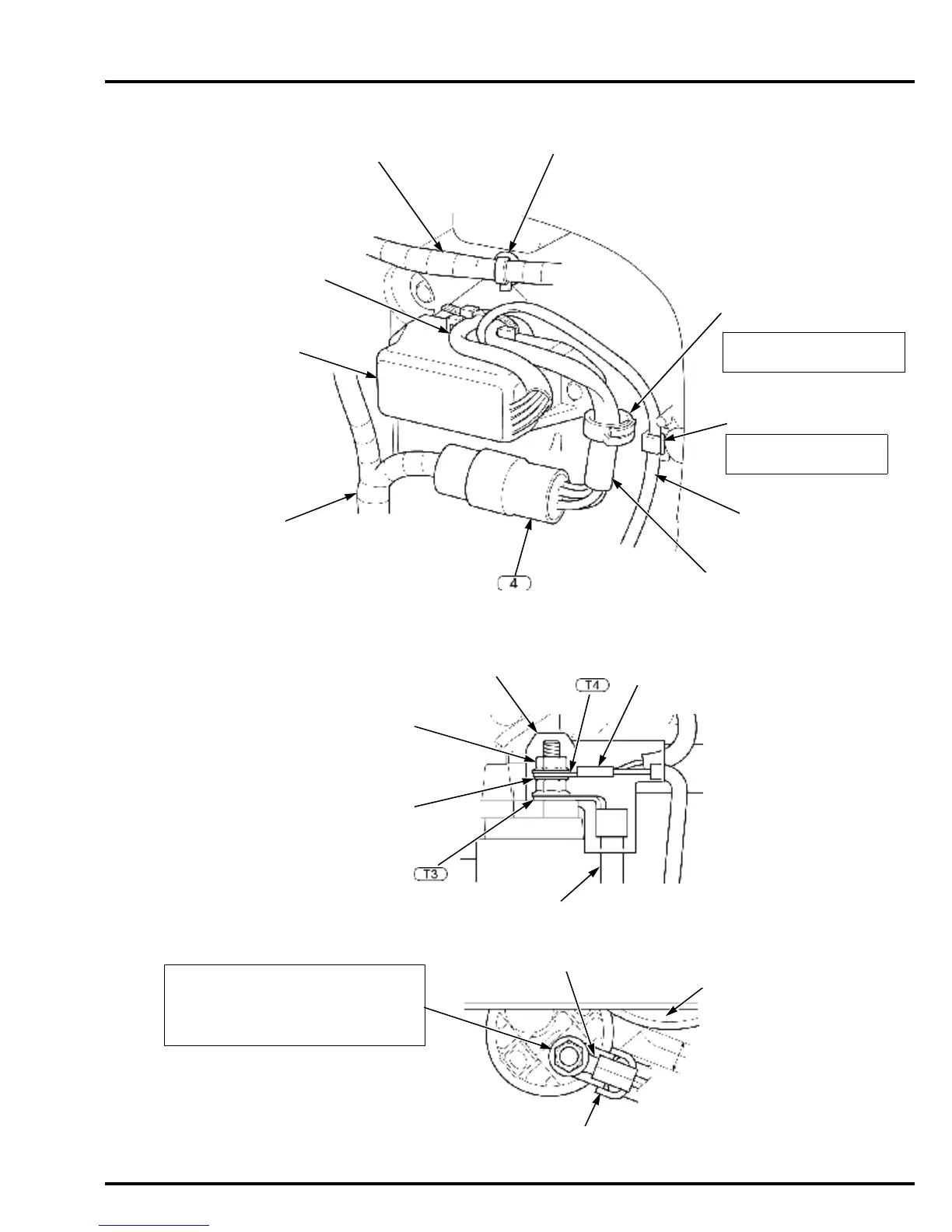 4

T4

T3