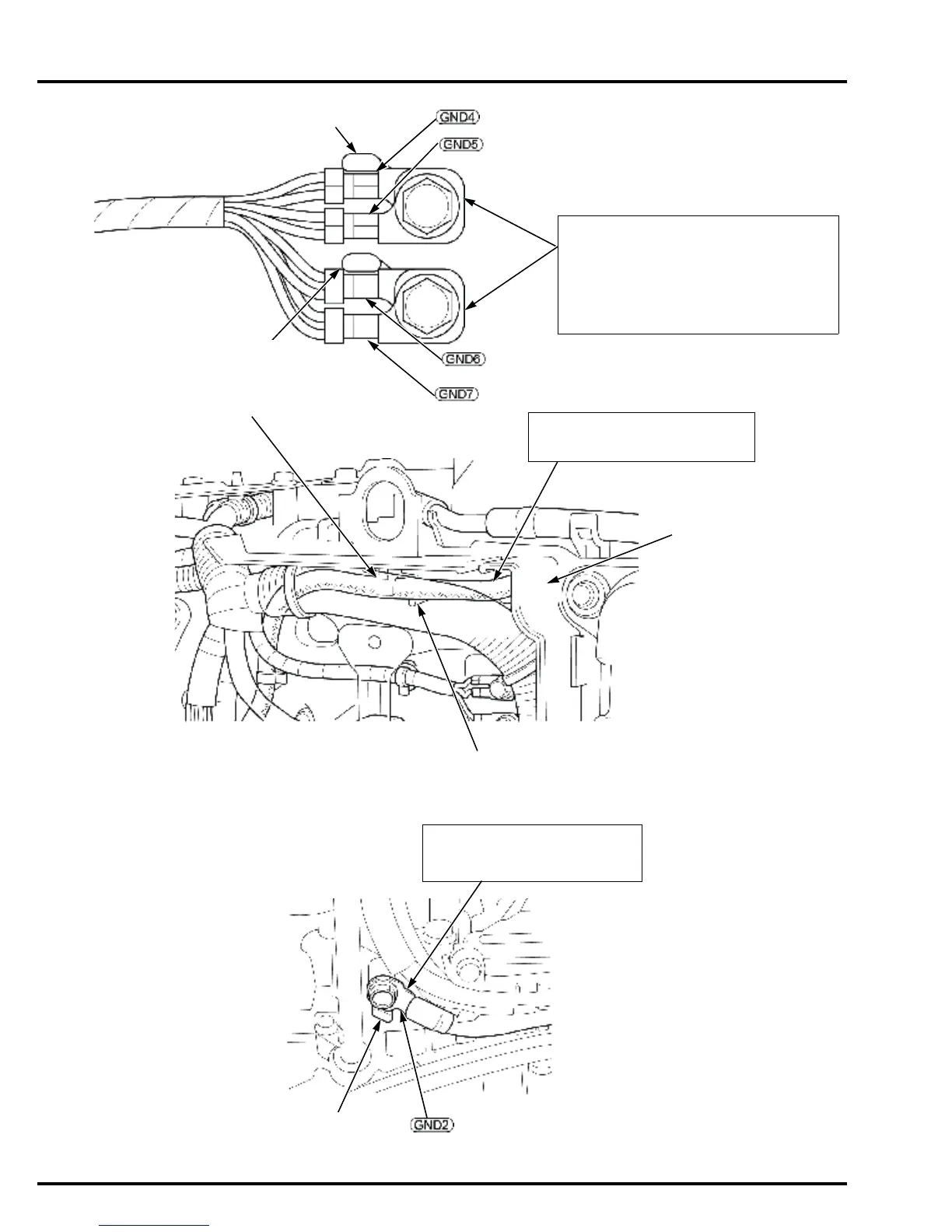 GND4

GND5

GND6

GND7

GND2