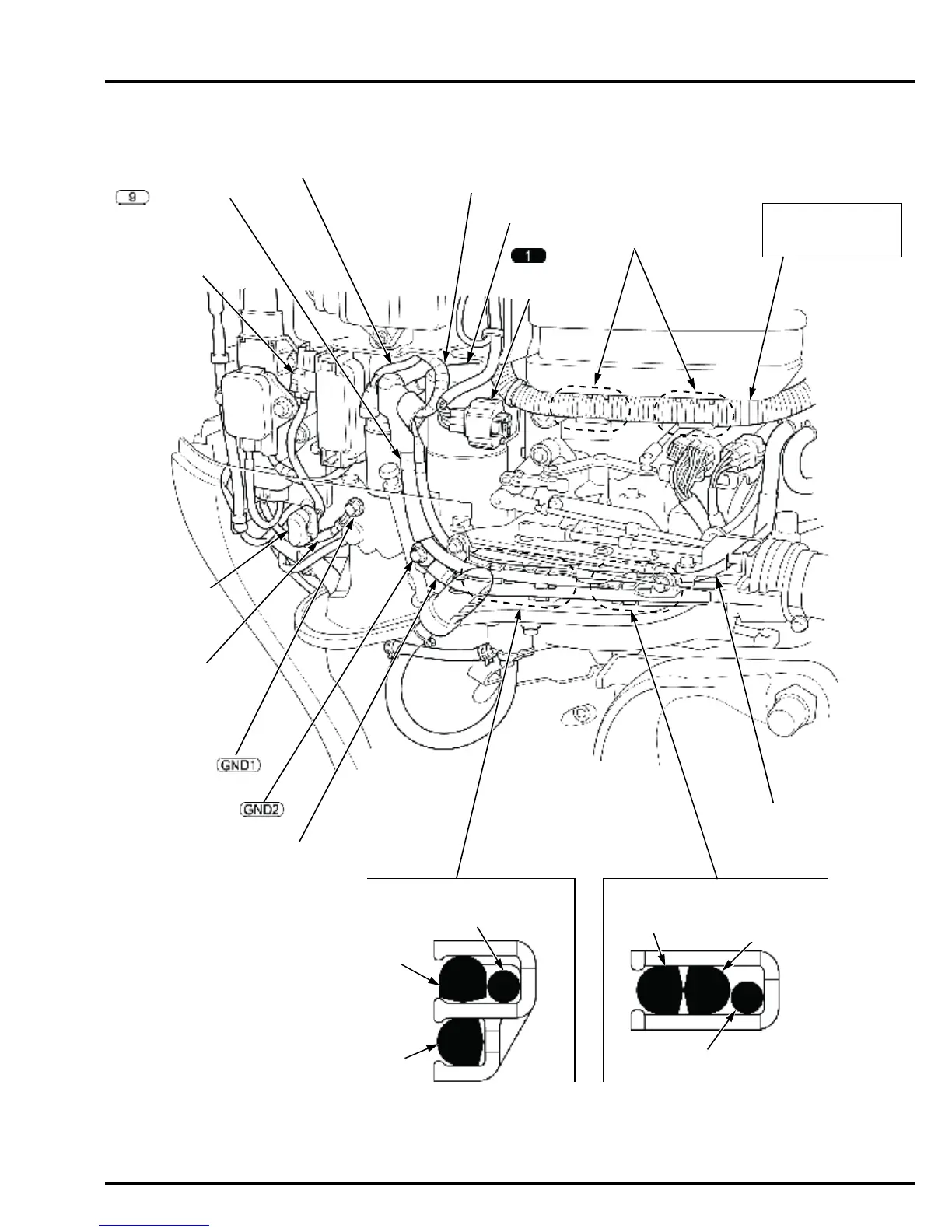 9

1

GND1

GND2