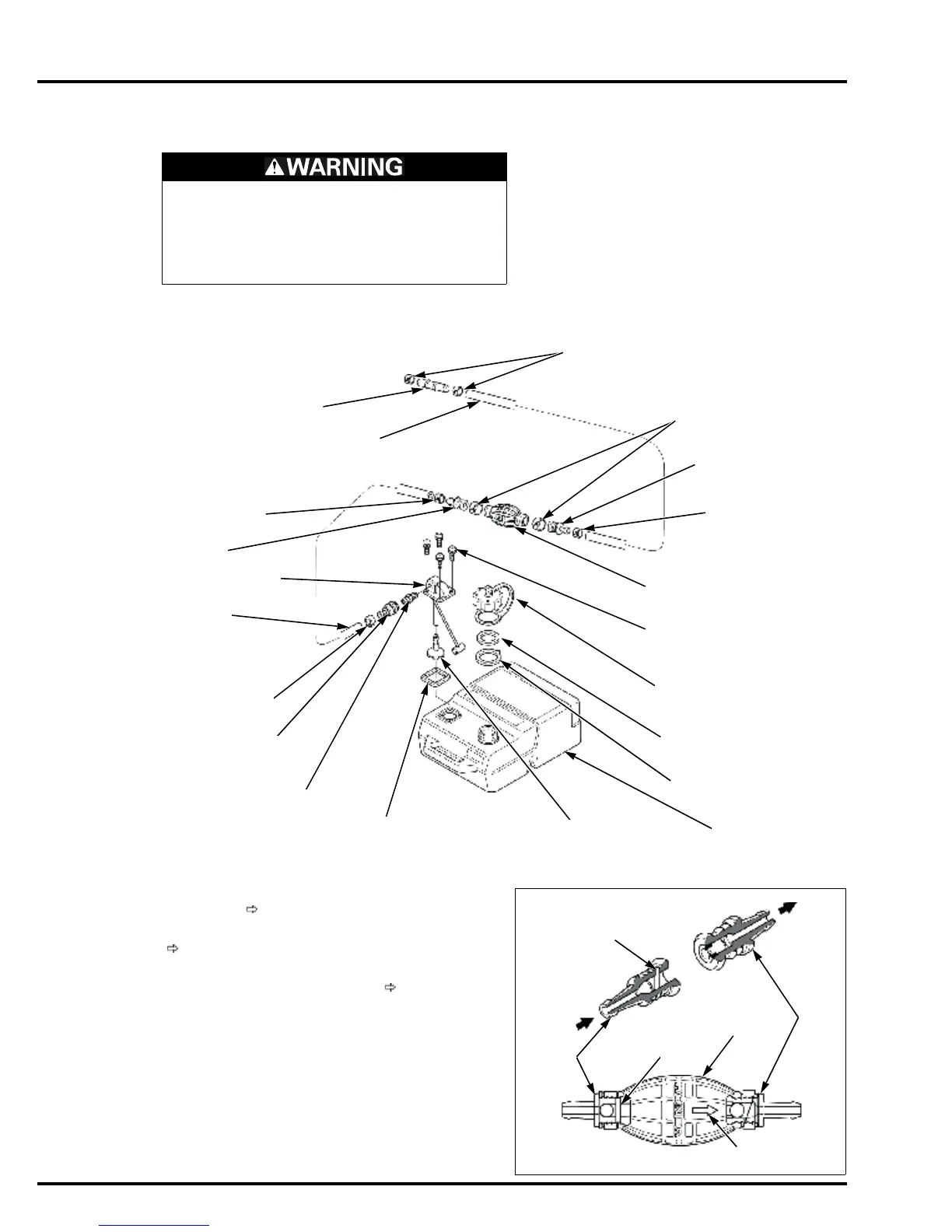 WARNING