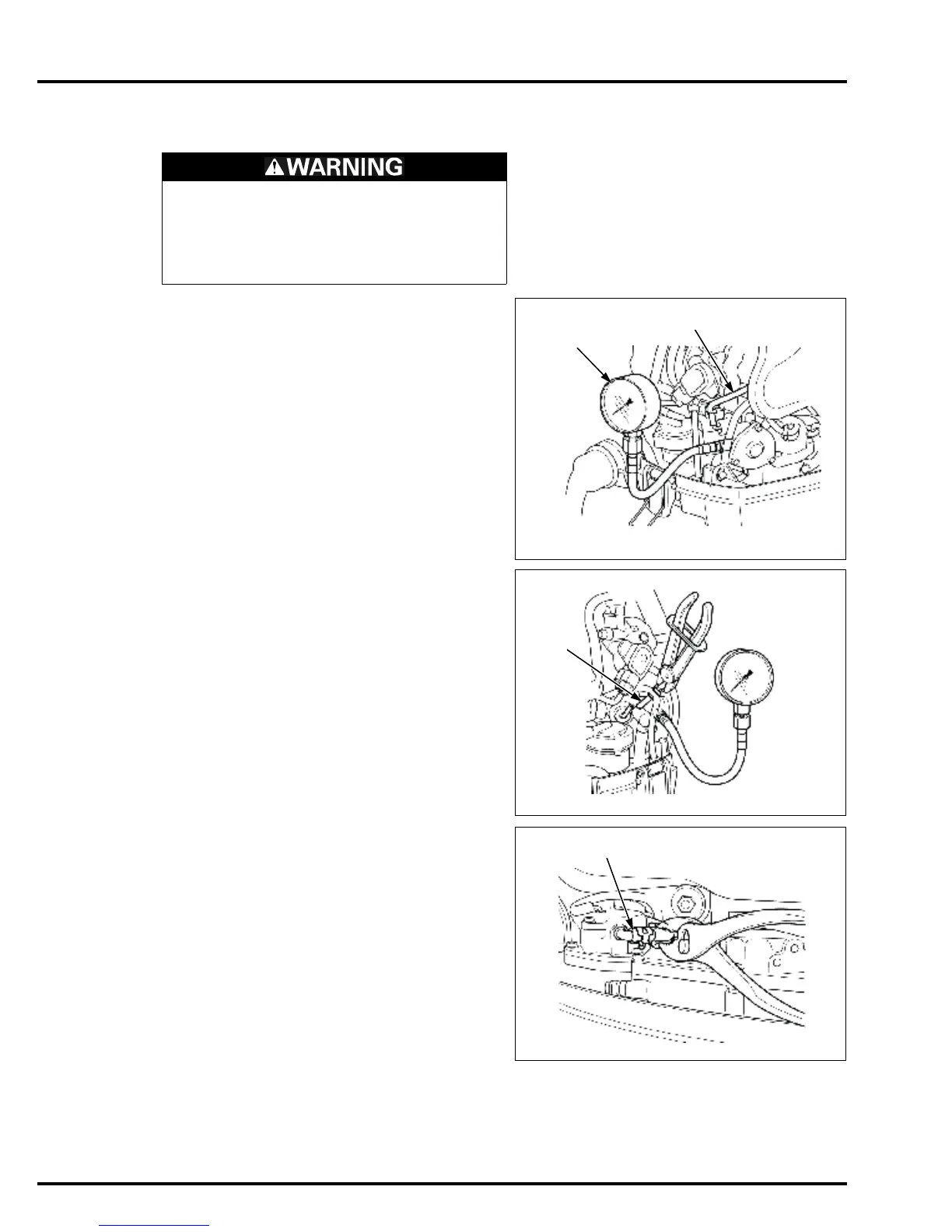 WARNING