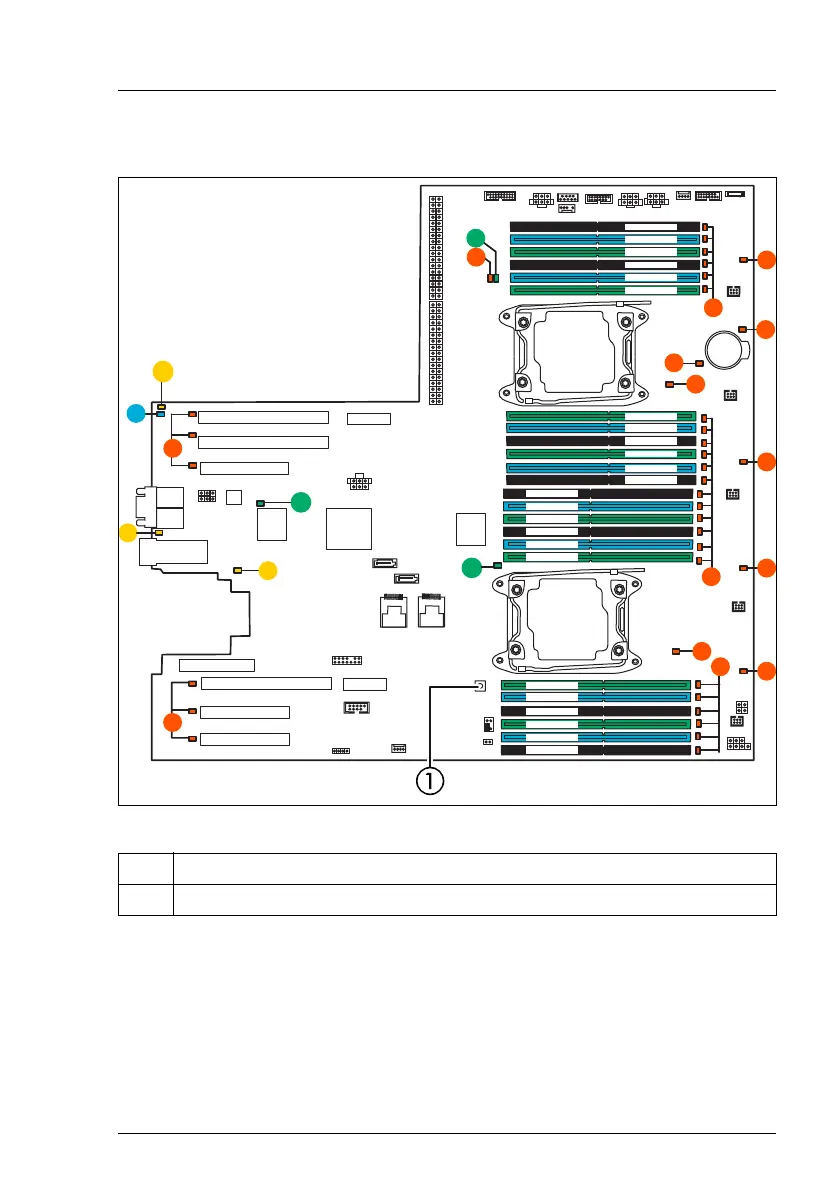 1