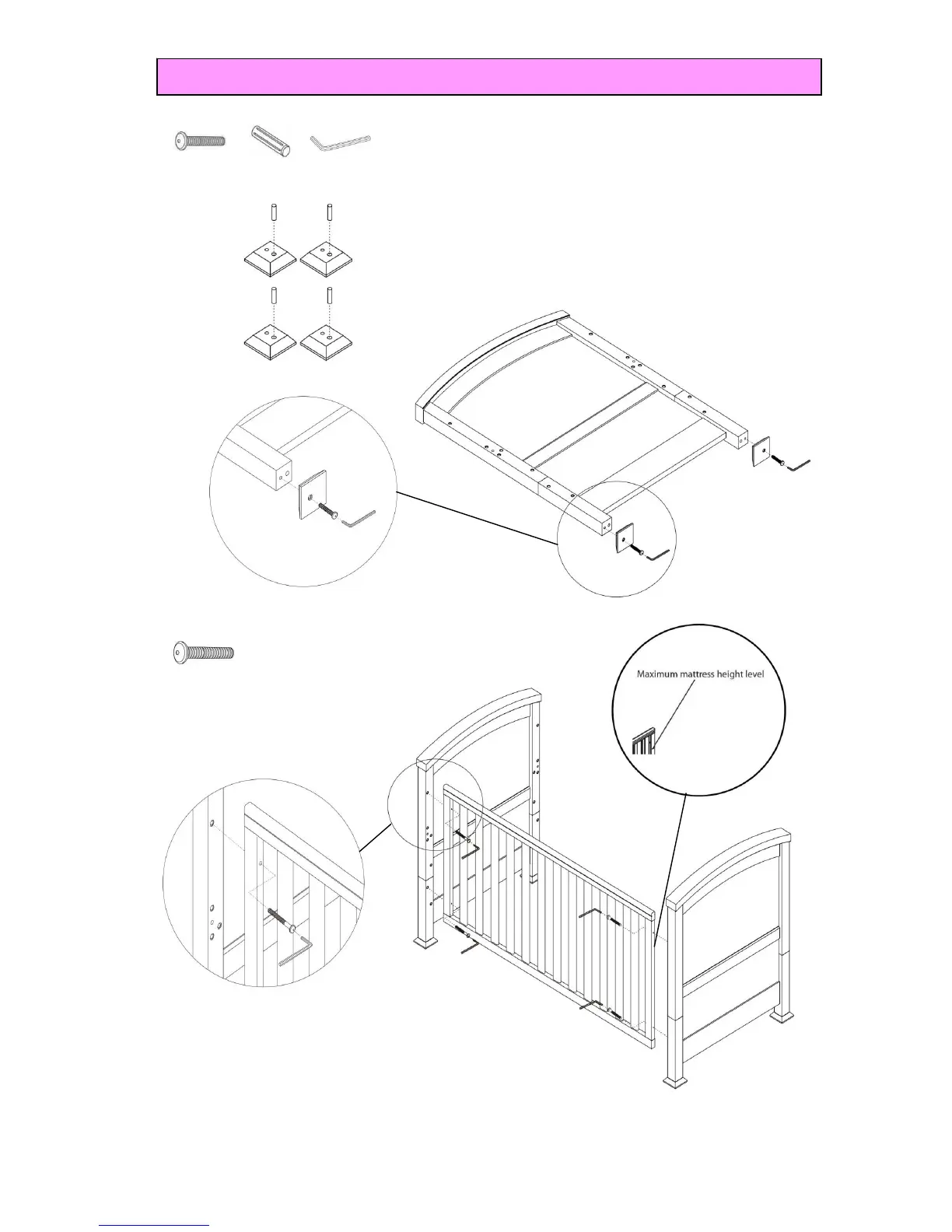 Maximum mattress height level