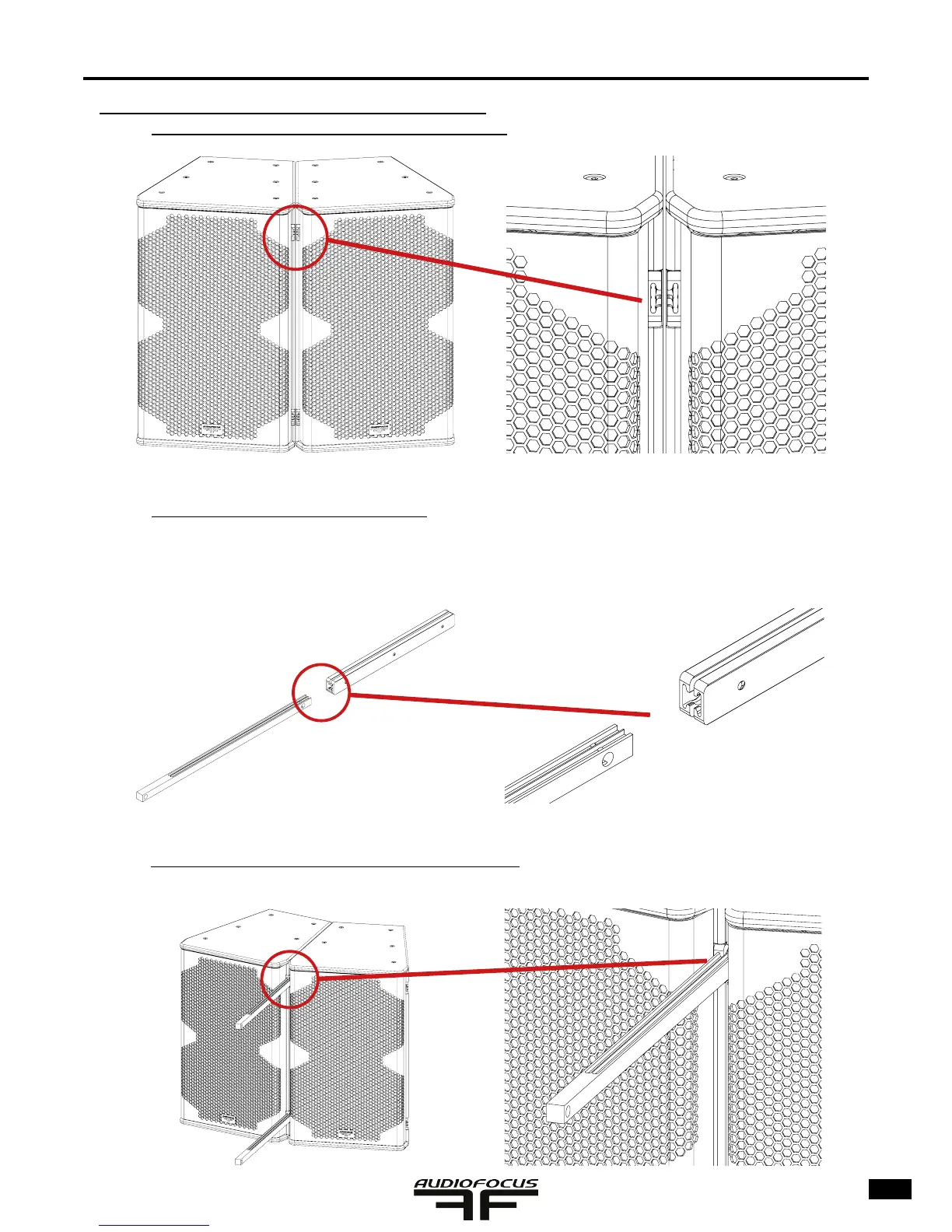 AUDIOFOCUS