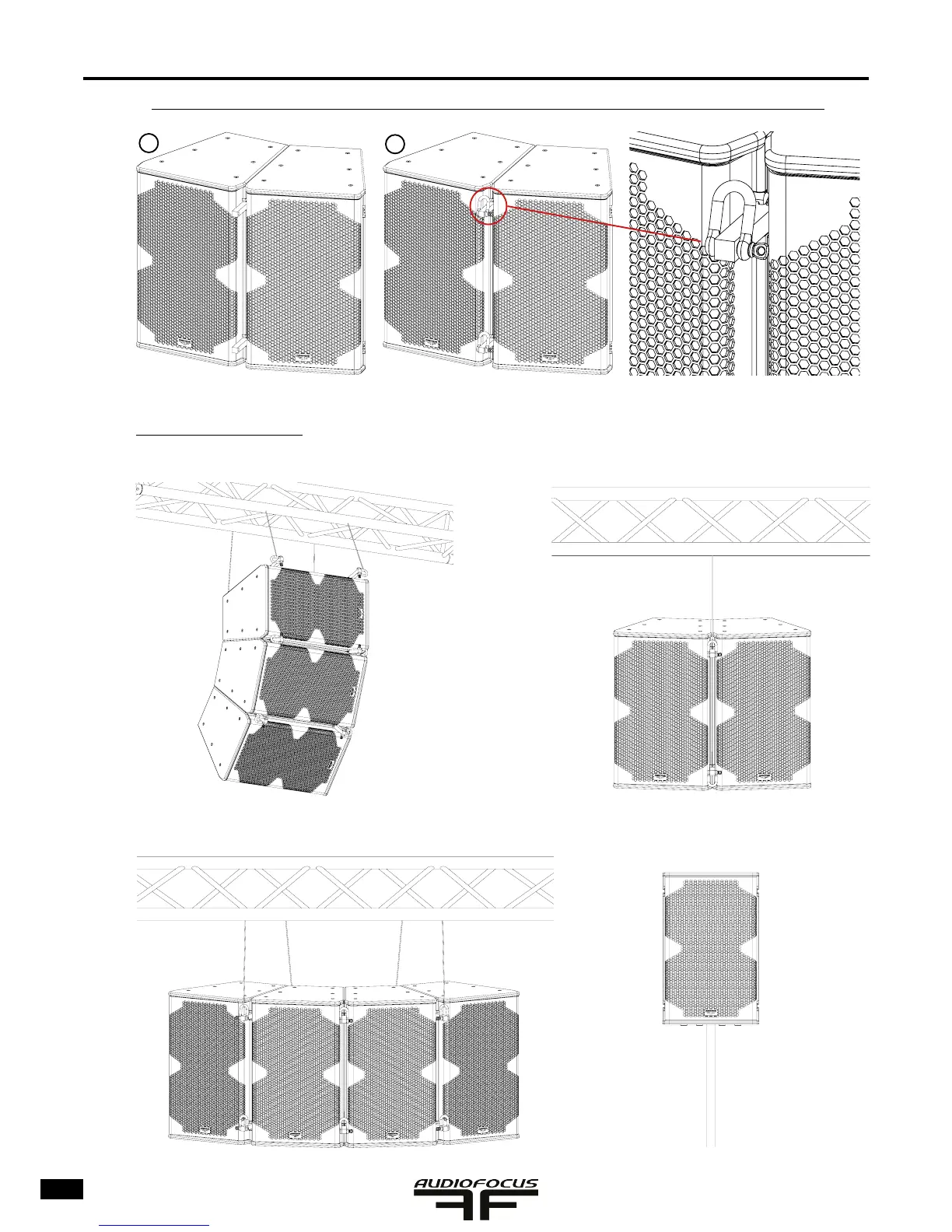 AUDIOFOCUS