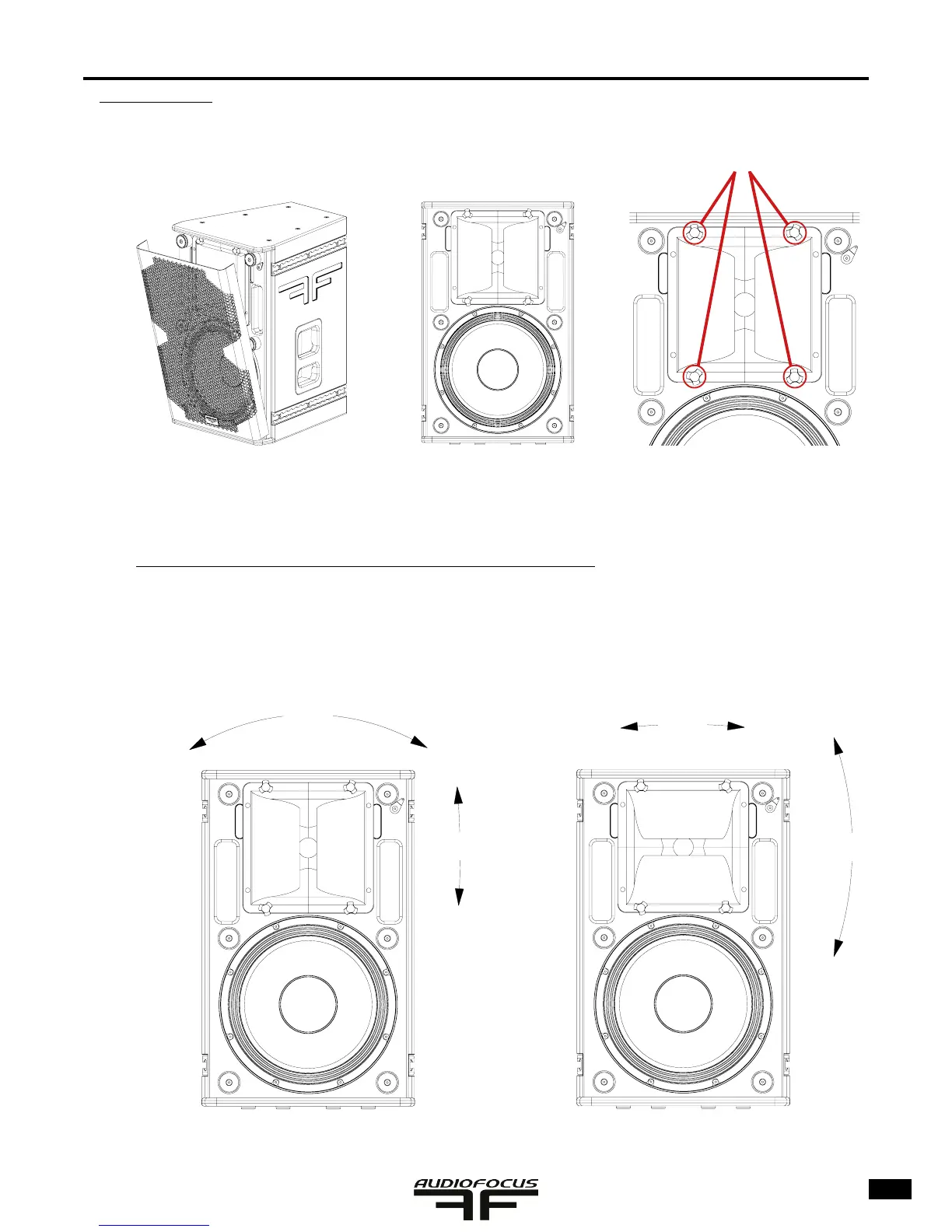 AUDIOFOCUS