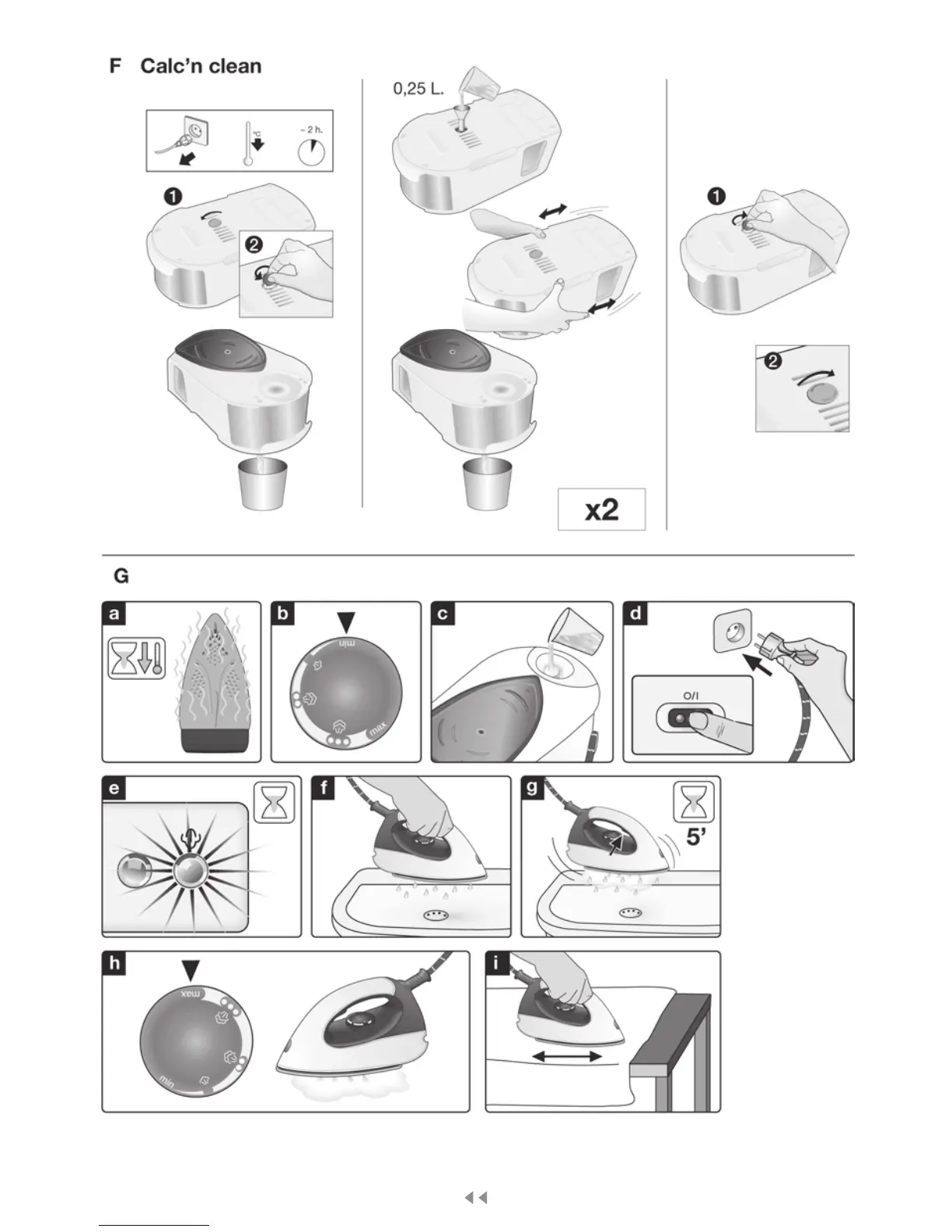 F Calc'n clean

°C

~ 2 h.

1

2

0,25 L.

x2

1

2

G

a

b

min

max

c

d

O/I

e

f

g

5'

h

max

min

i