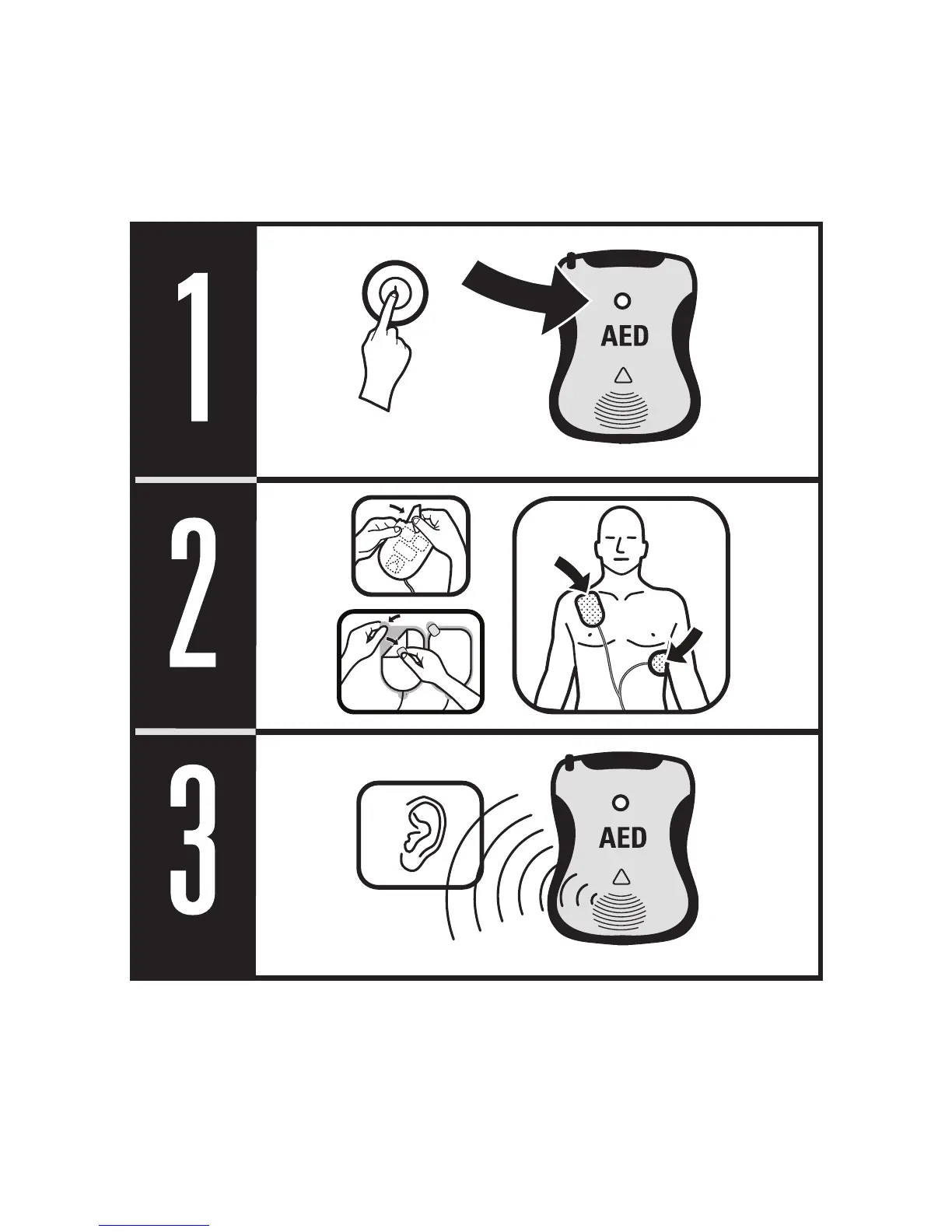 1

AED

2

3

AED