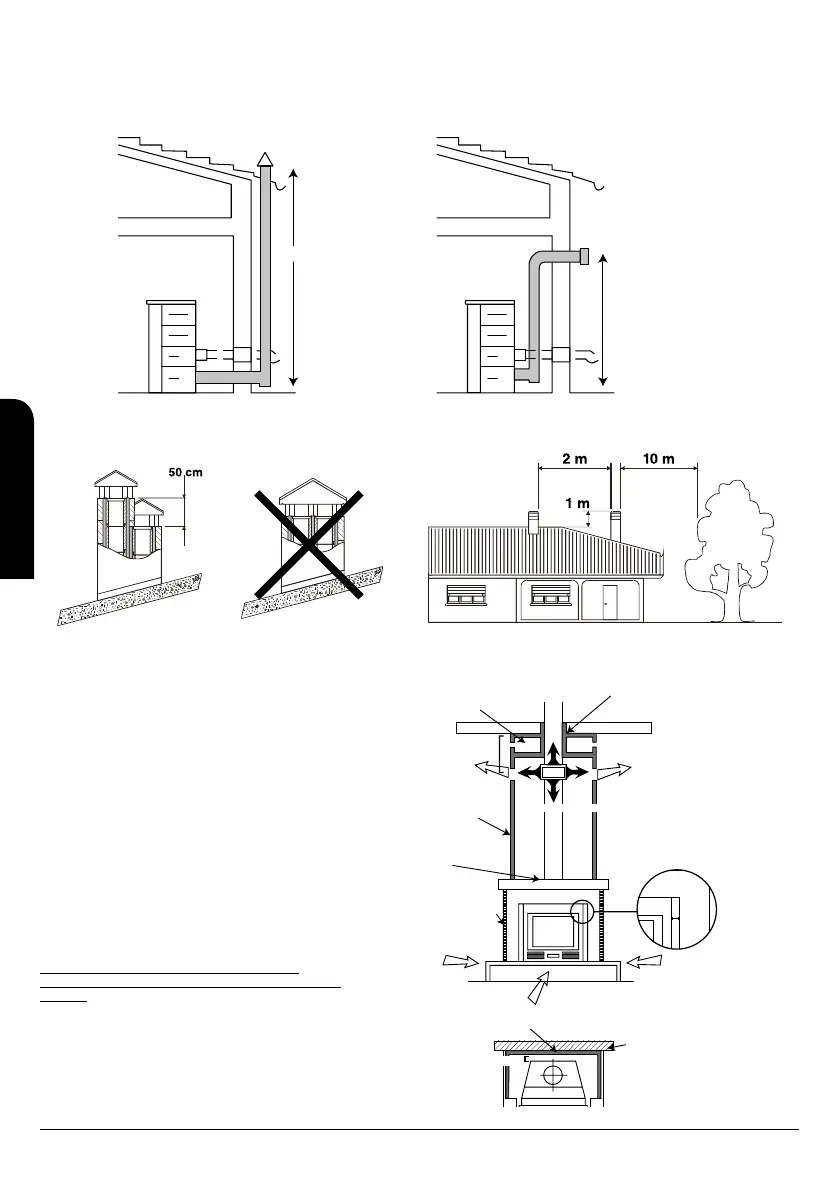 50 cm

2 m

10 m

1 m