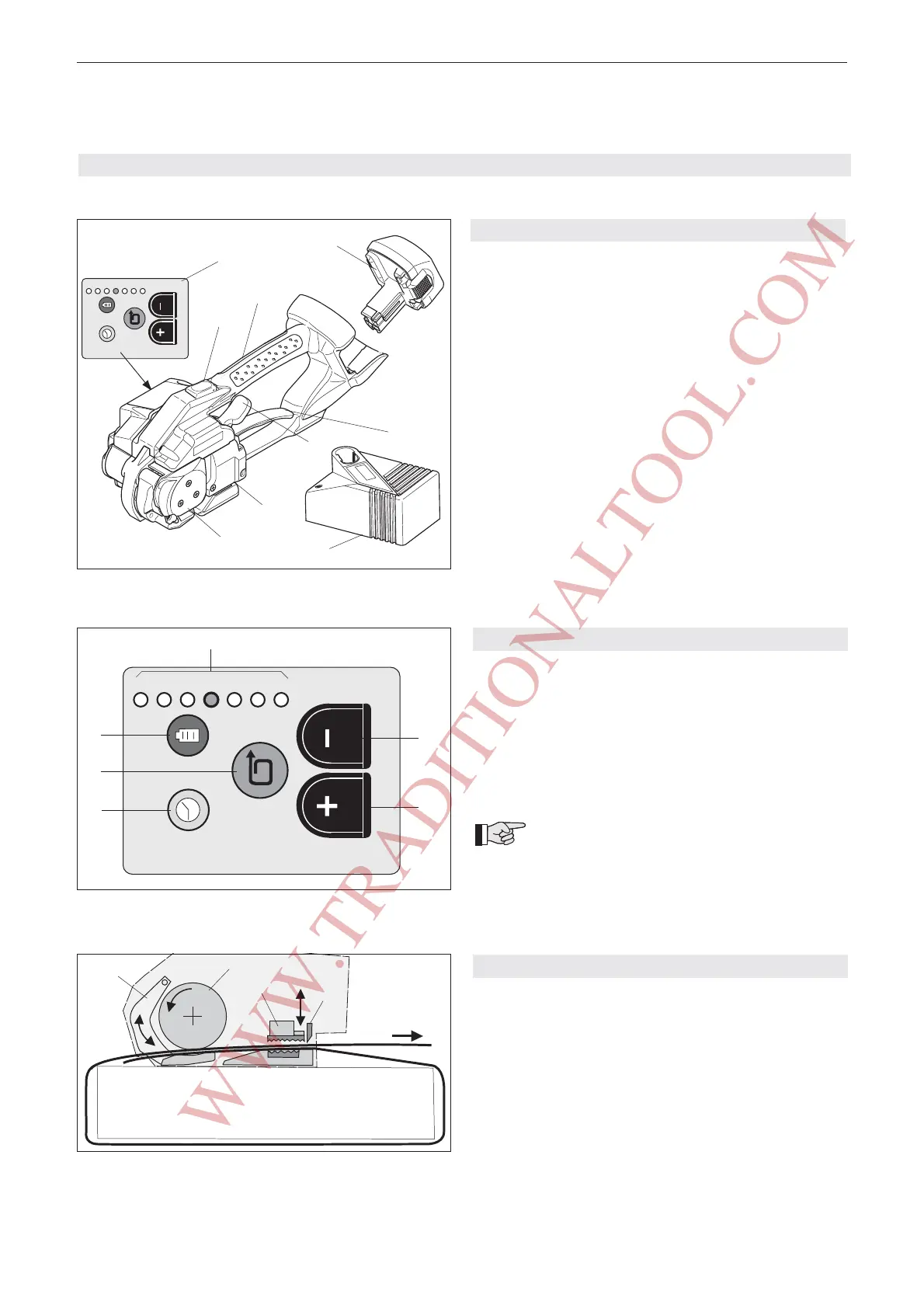 WWW.TRADITIONALTOOL.COM