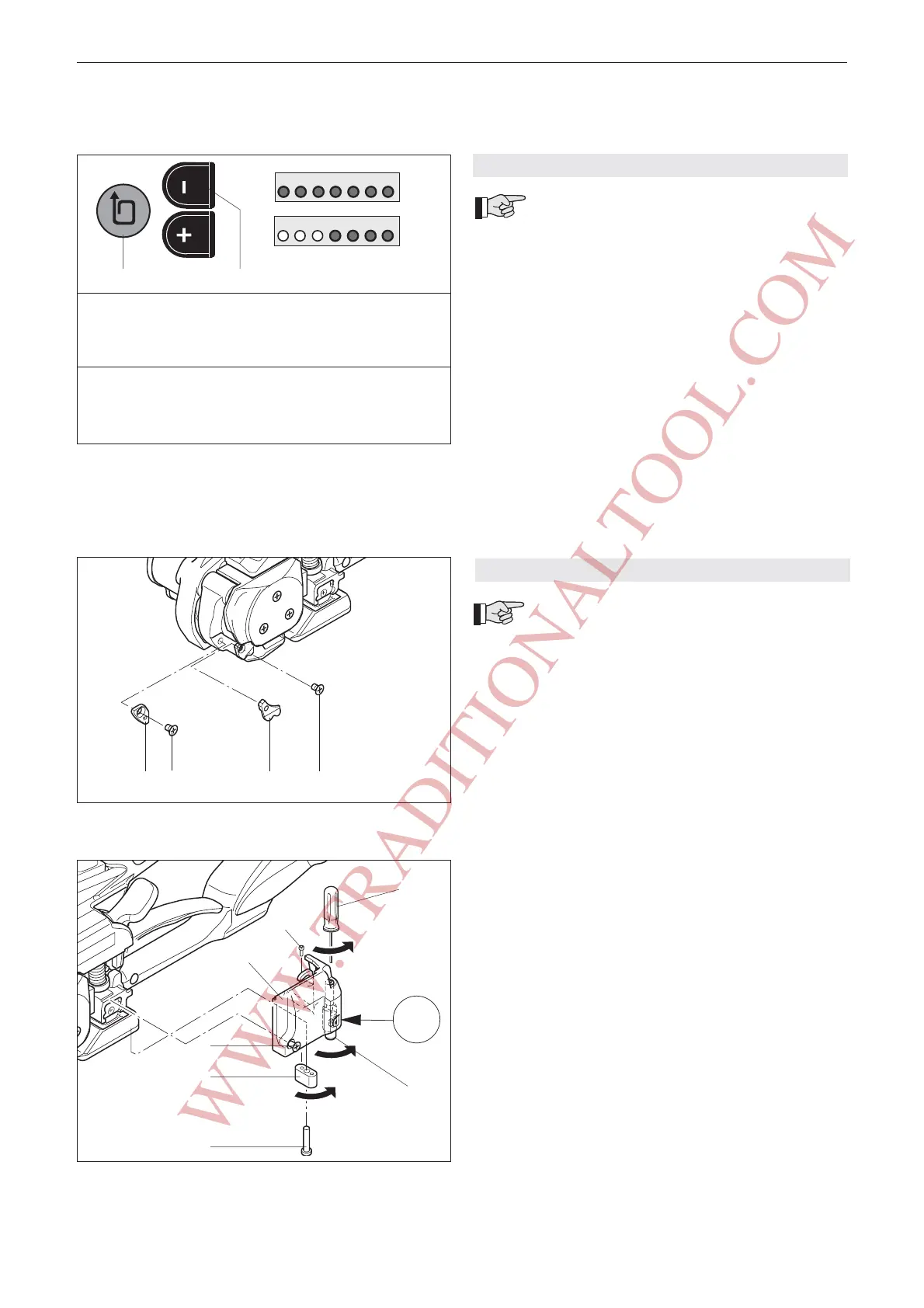 WWW.TRADITIONALTOOL.COM