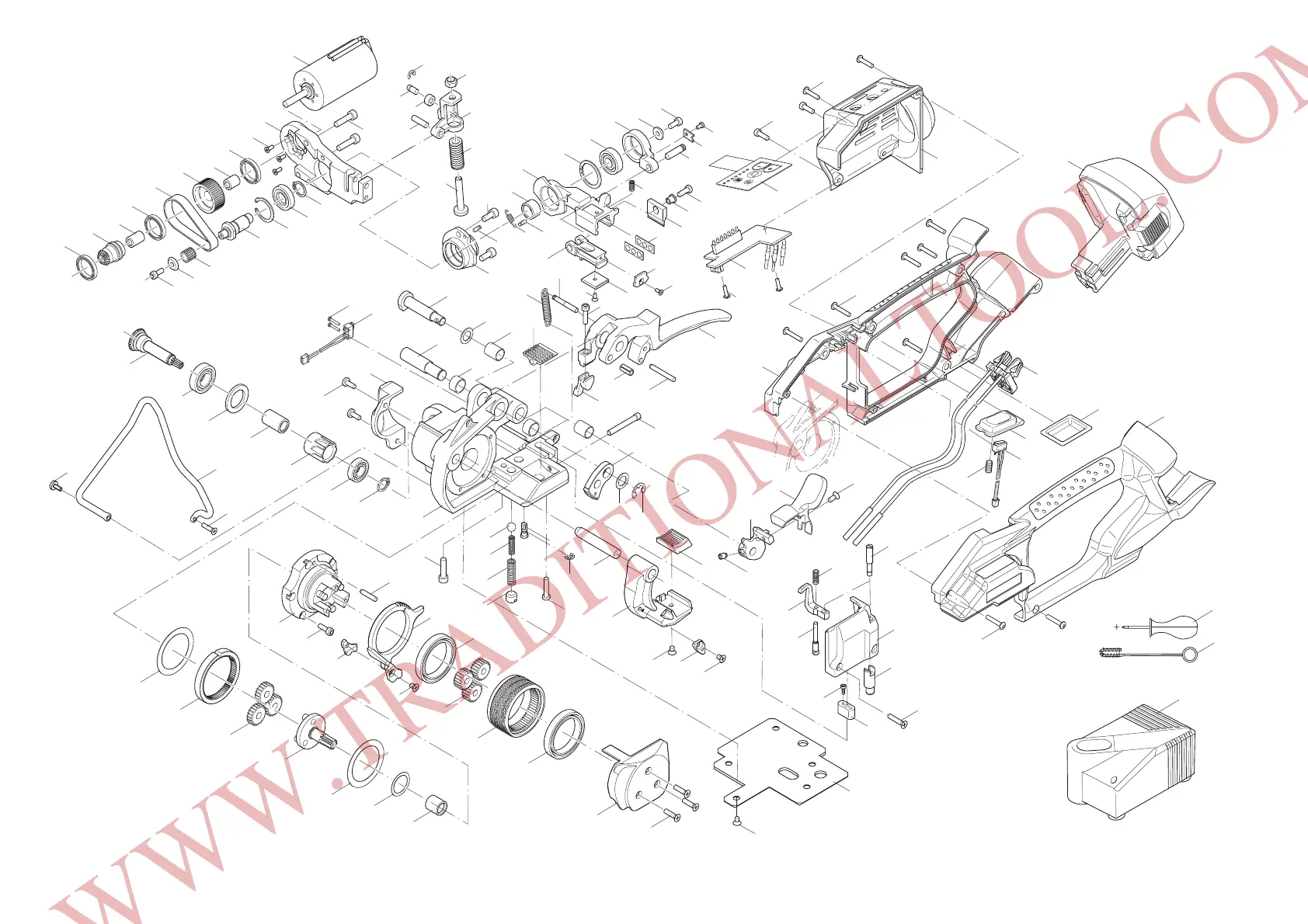 WWW.TRADITIONALTOOL.COM