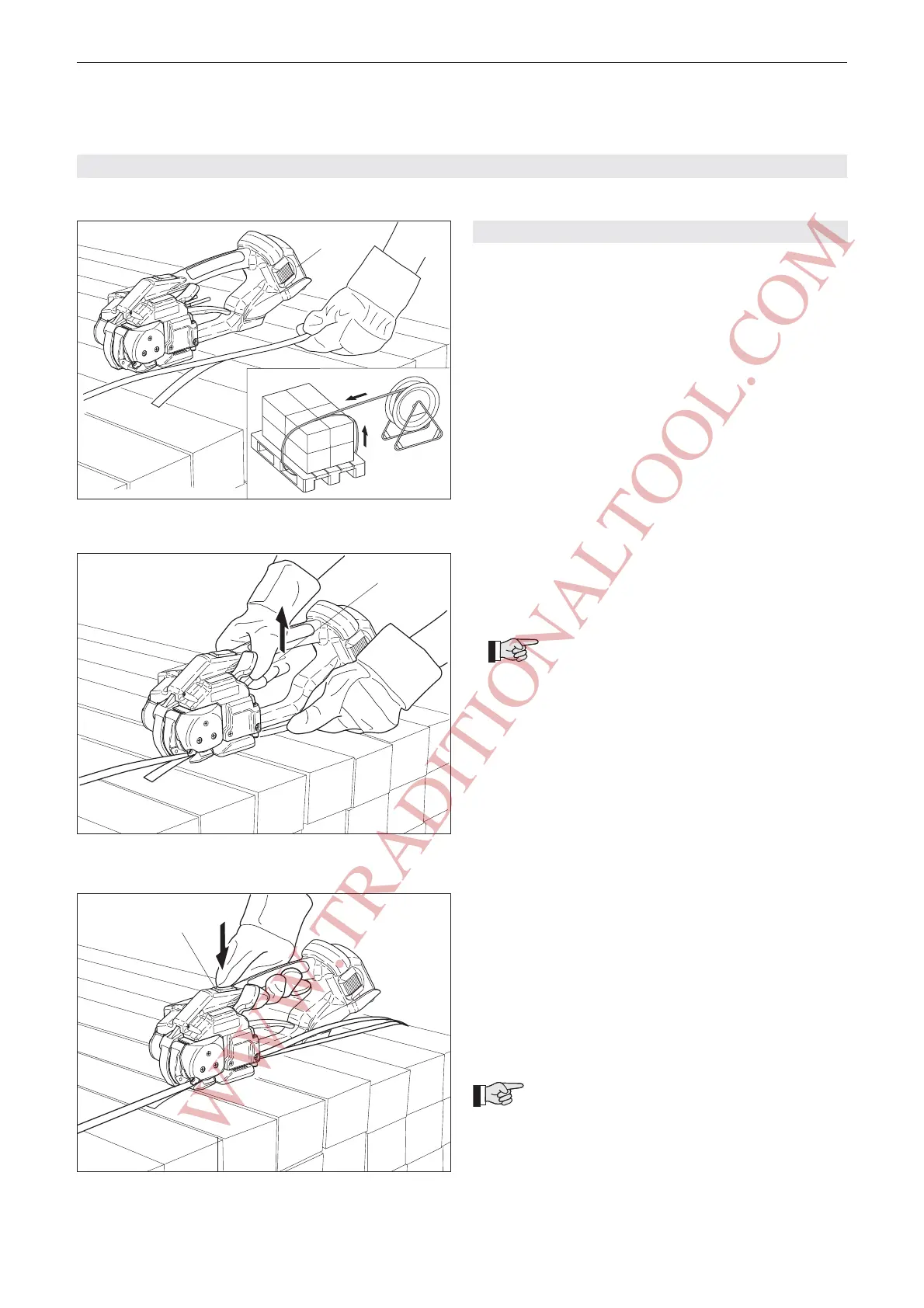 WWW.TRADITIONALTOOL.COM