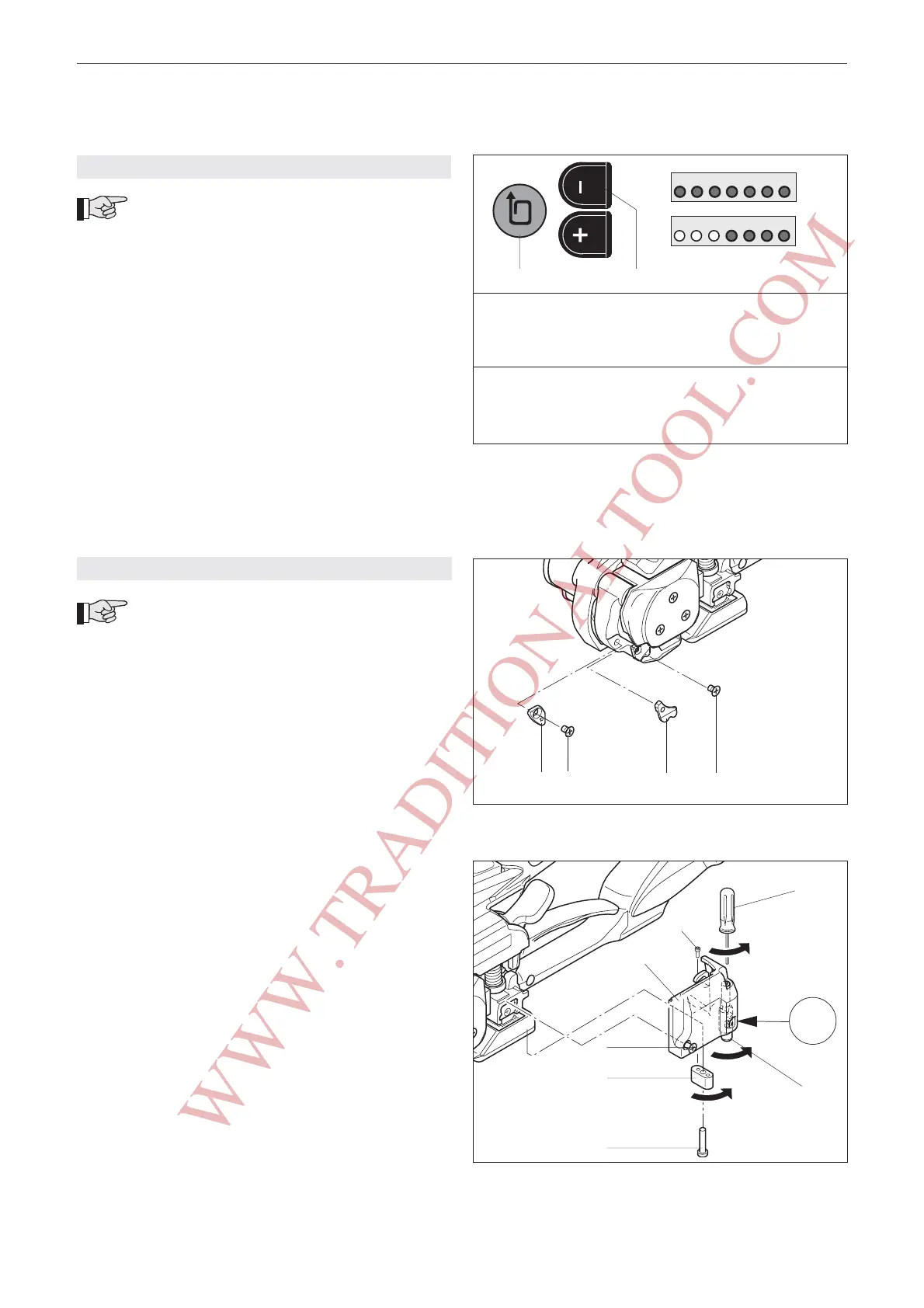 WWW.TRADITIONALTOOL.COM