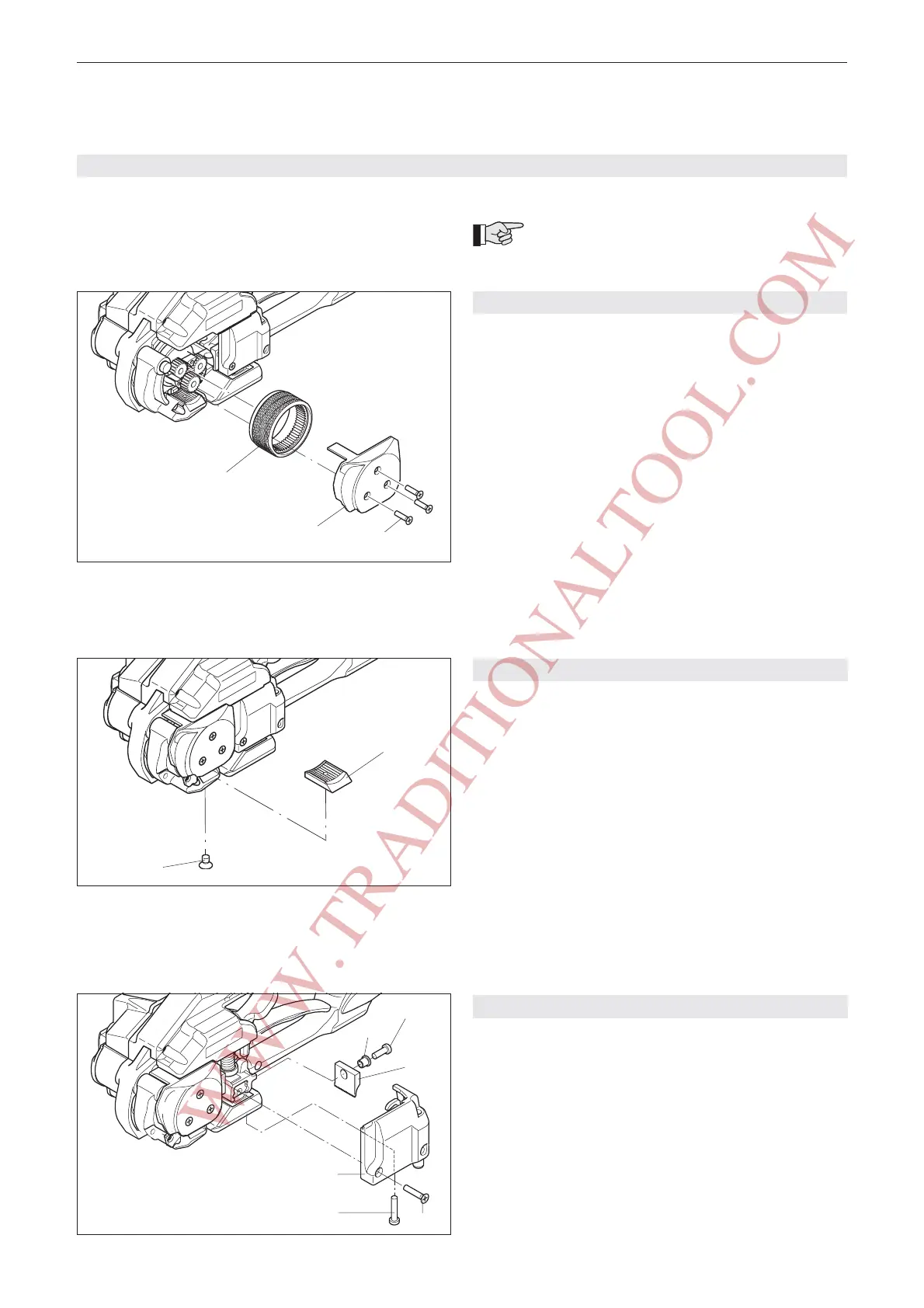 WWW.TRADITIONALTOOL.COM