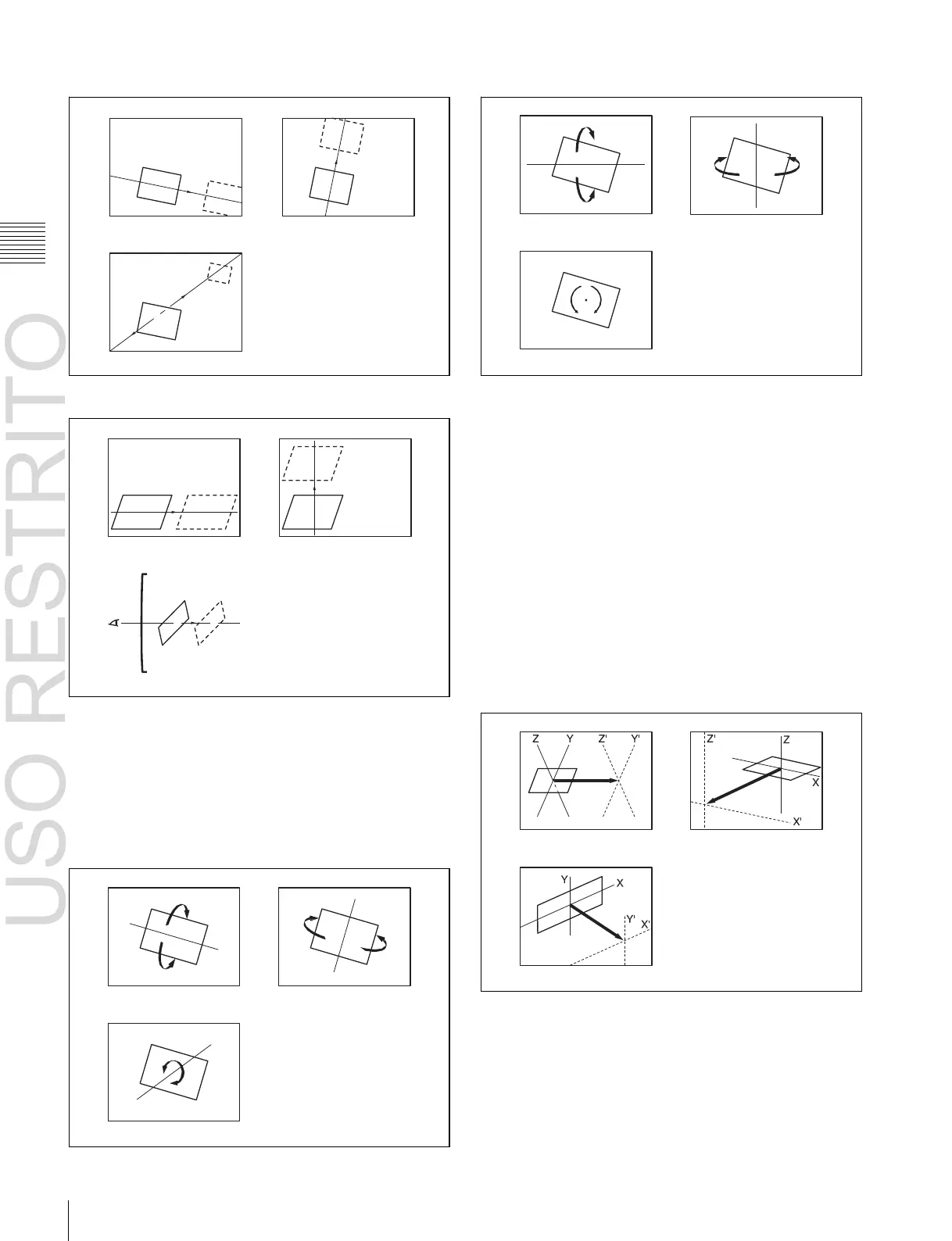 USO RESTRITO

Z Y Z' Y'

Z' Z
X
X'

Y X
Y' X'