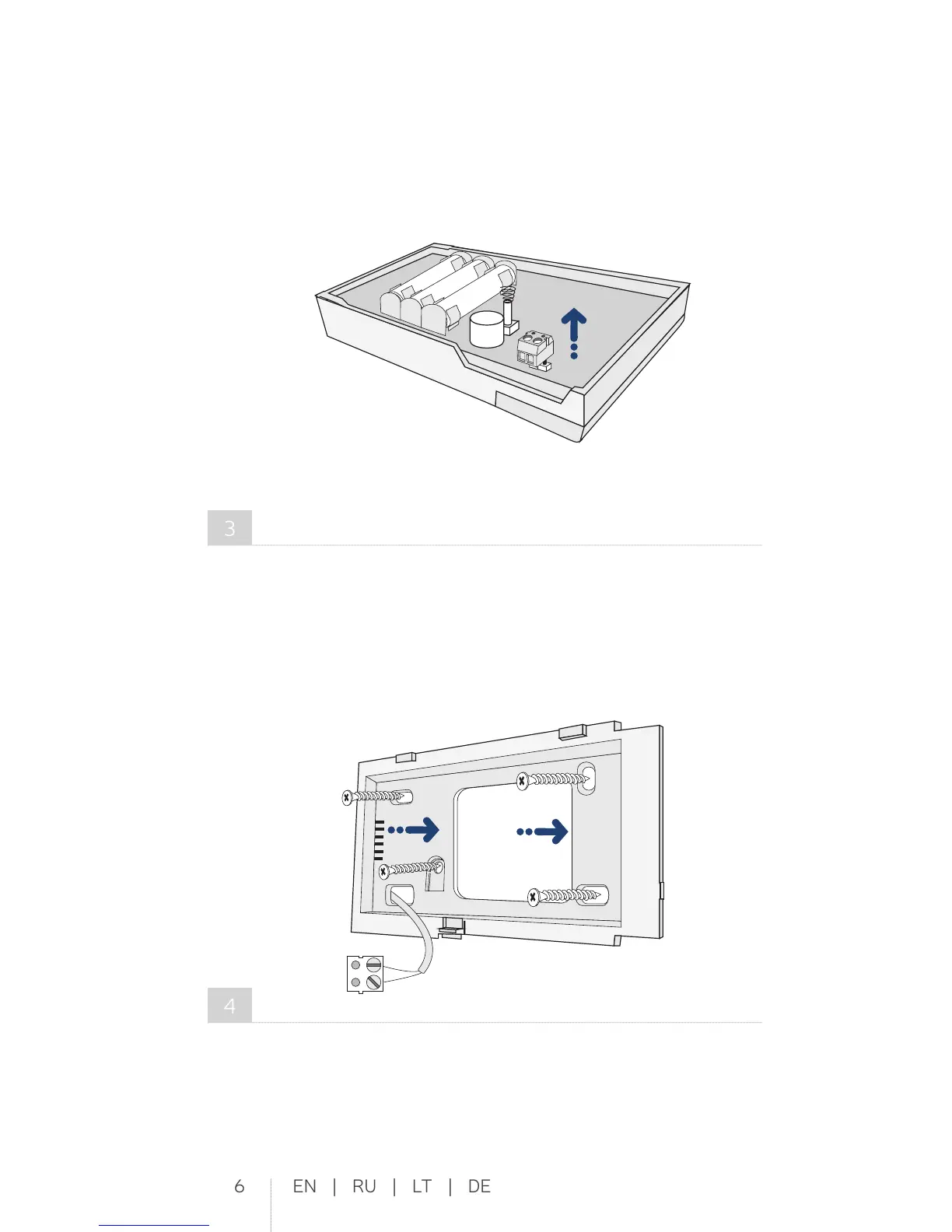 3

4

6 EN | RU | LT | DE