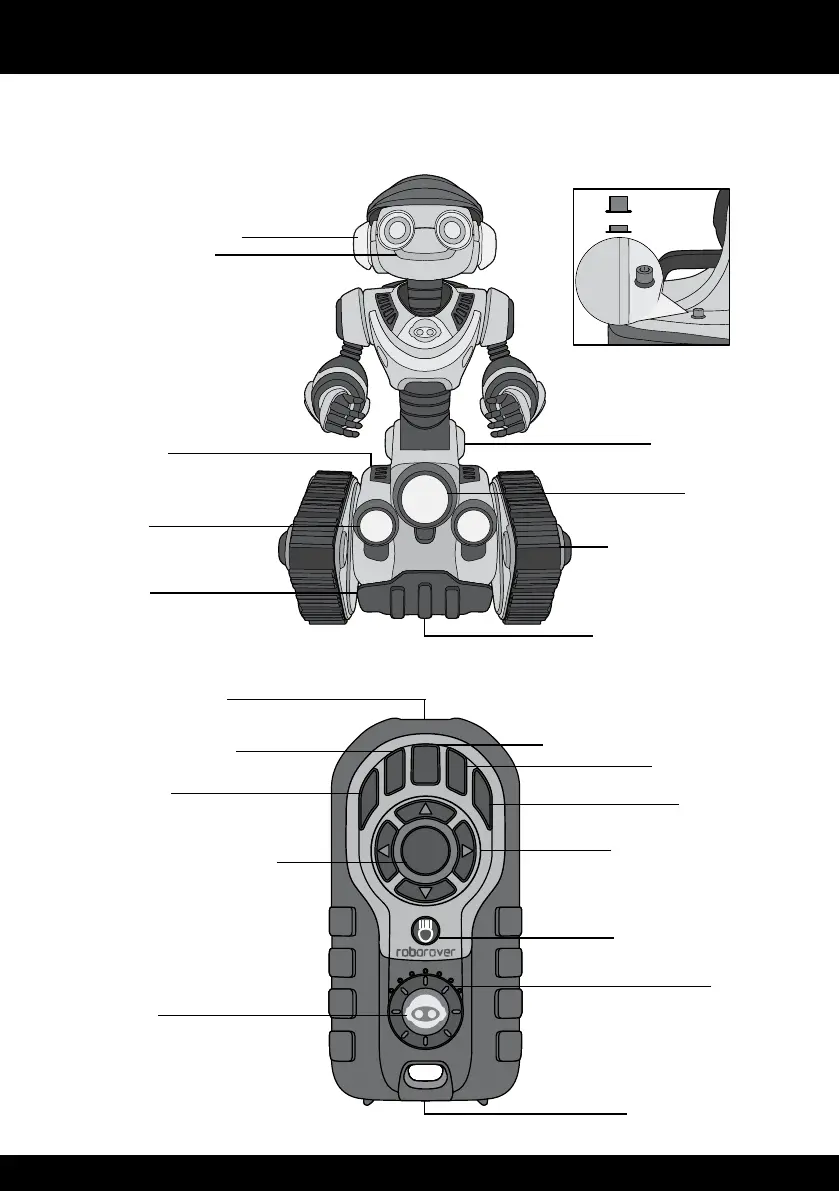 roborover