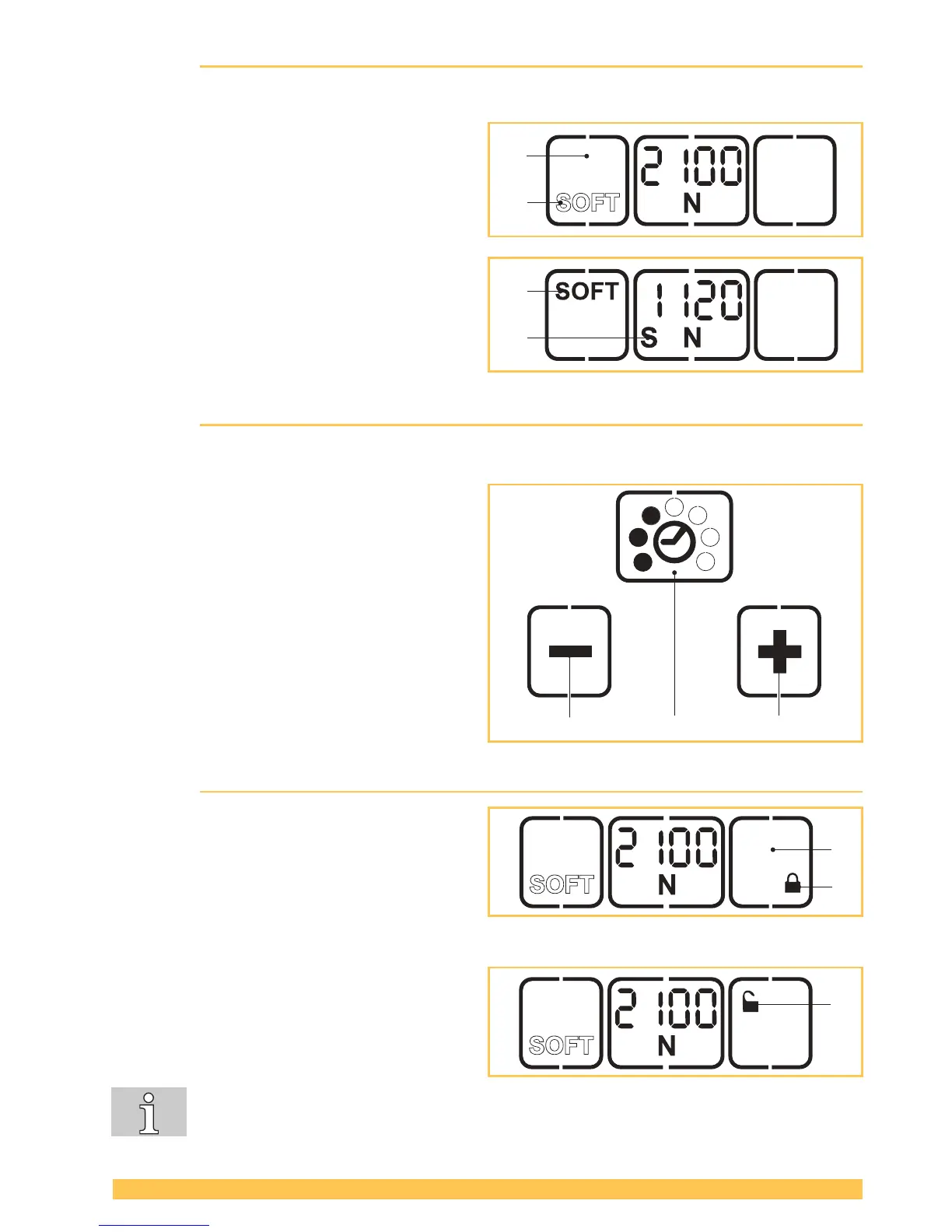 SOFT
2 100
N

SOFT
1 120
S N

SOFT
2 100
N

SOFT
2 100
N