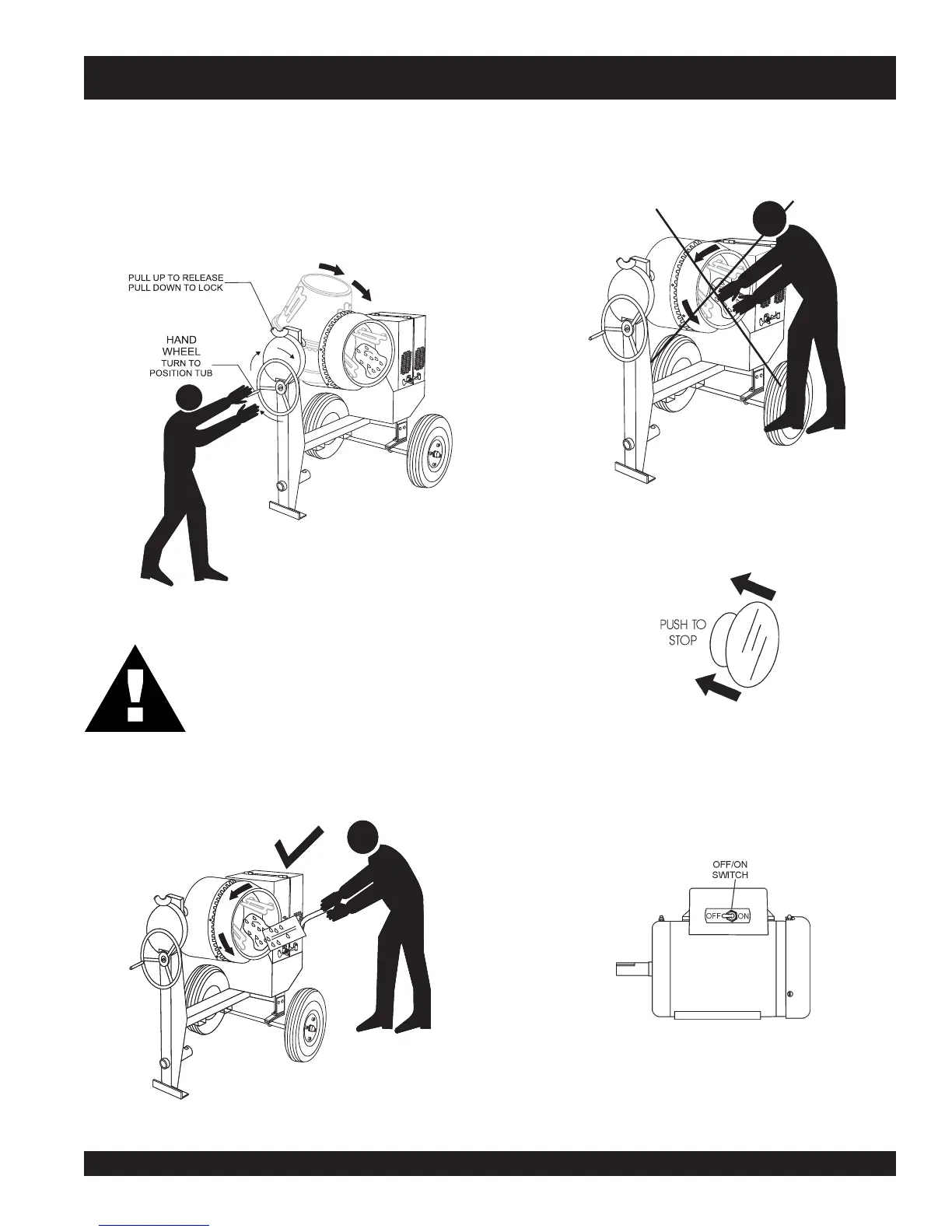 PULL UP TO RELEASE
PULL DOWN TO LOCK

HAND WHEEL
TURN TO POSITION TUB

PUSH TO STOP

OFF/ON SWITCH

OFF ON