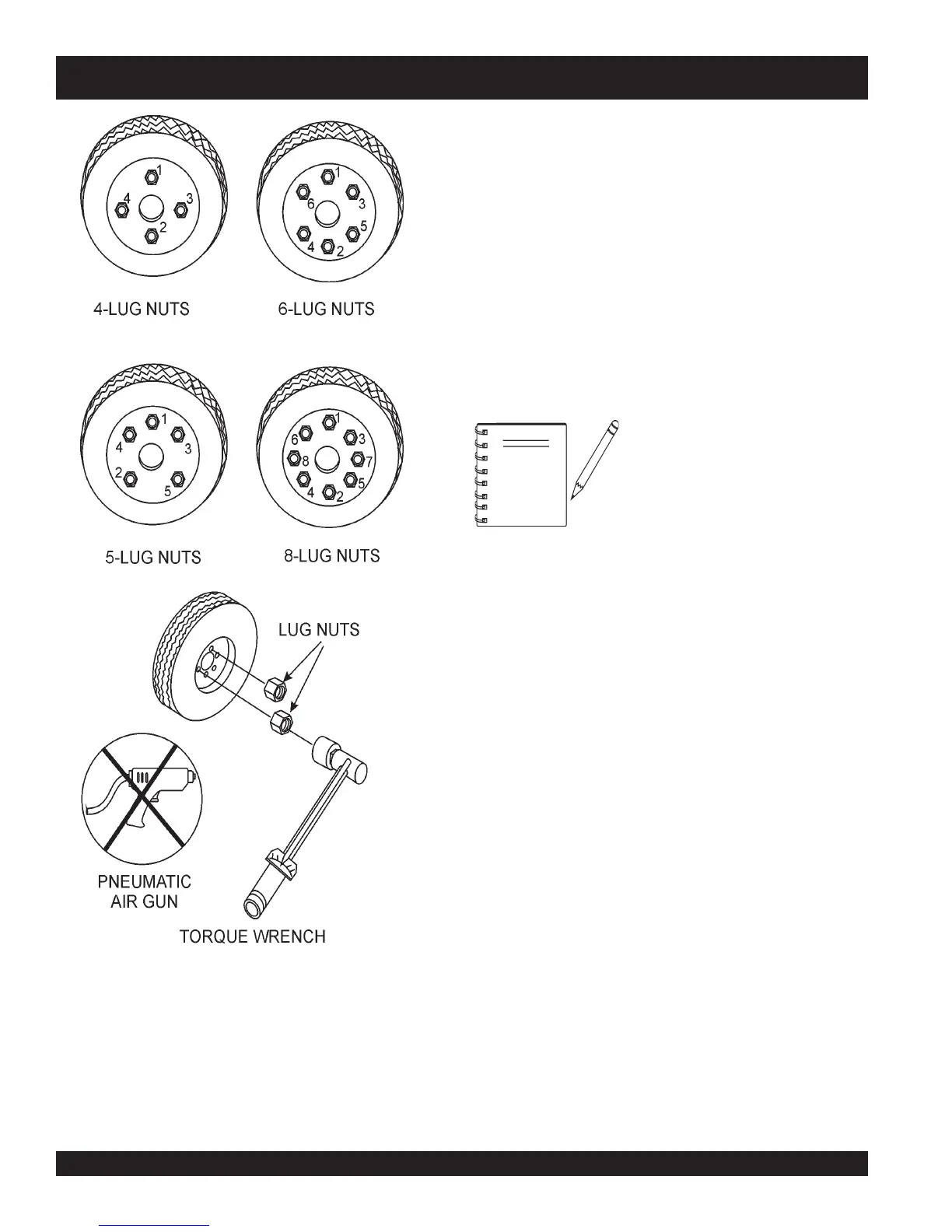 1
4
3
2

4-LUG NUTS

1
6
3
5
4
2

6-LUG NUTS

1
4
3
2
5

5-LUG NUTS

1
6
3
8
7
4
5
2

8-LUG NUTS

LUG NUTS

PNEUMATIC AIR GUN

TORQUE WRENCH