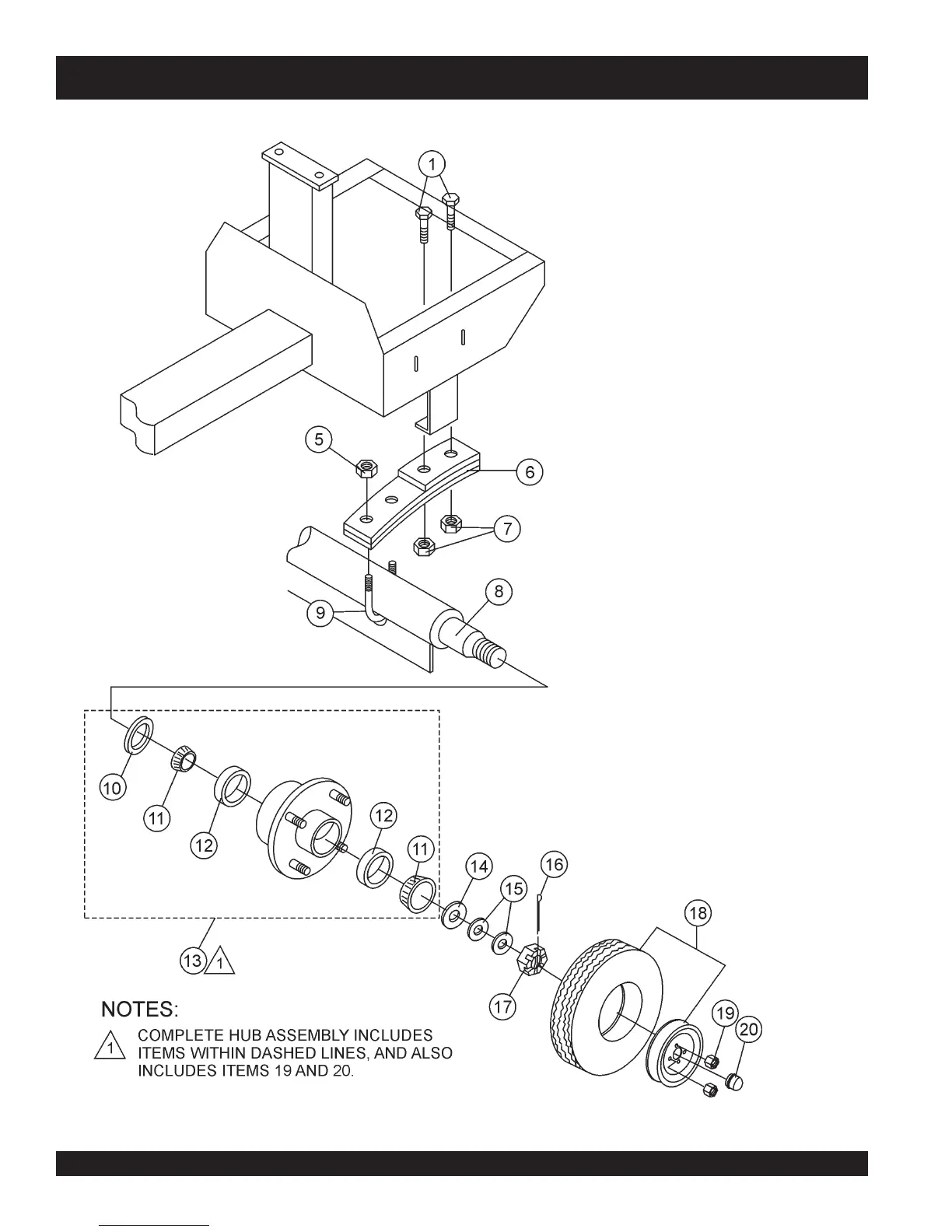 1
5
6
7
8
9
10
11
12
12
11
14
15
16
18
13 1
17
19
20

NOTES:

1 COMPLETE HUB ASSEMBLY INCLUDES ITEMS WITHIN DASHED LINES, AND ALSO INCLUDES ITEMS 19 AND 20.