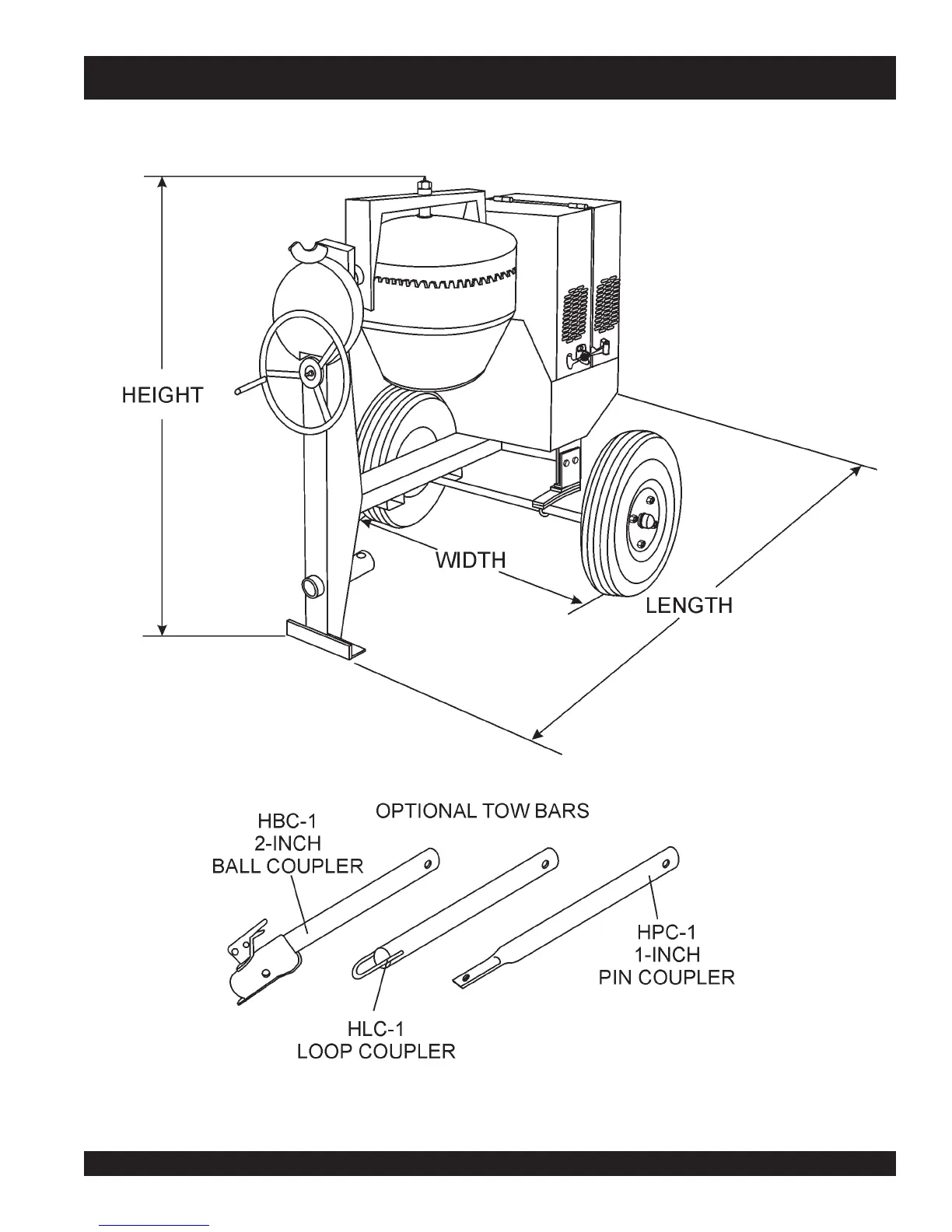 HEIGHT

WIDTH

LENGTH

OPTIONAL TOW BARS

HBC-1
2-INCH
BALL COUPLER

HLC-1
LOOP COUPLER

HPC-1
1-INCH
PIN COUPLER