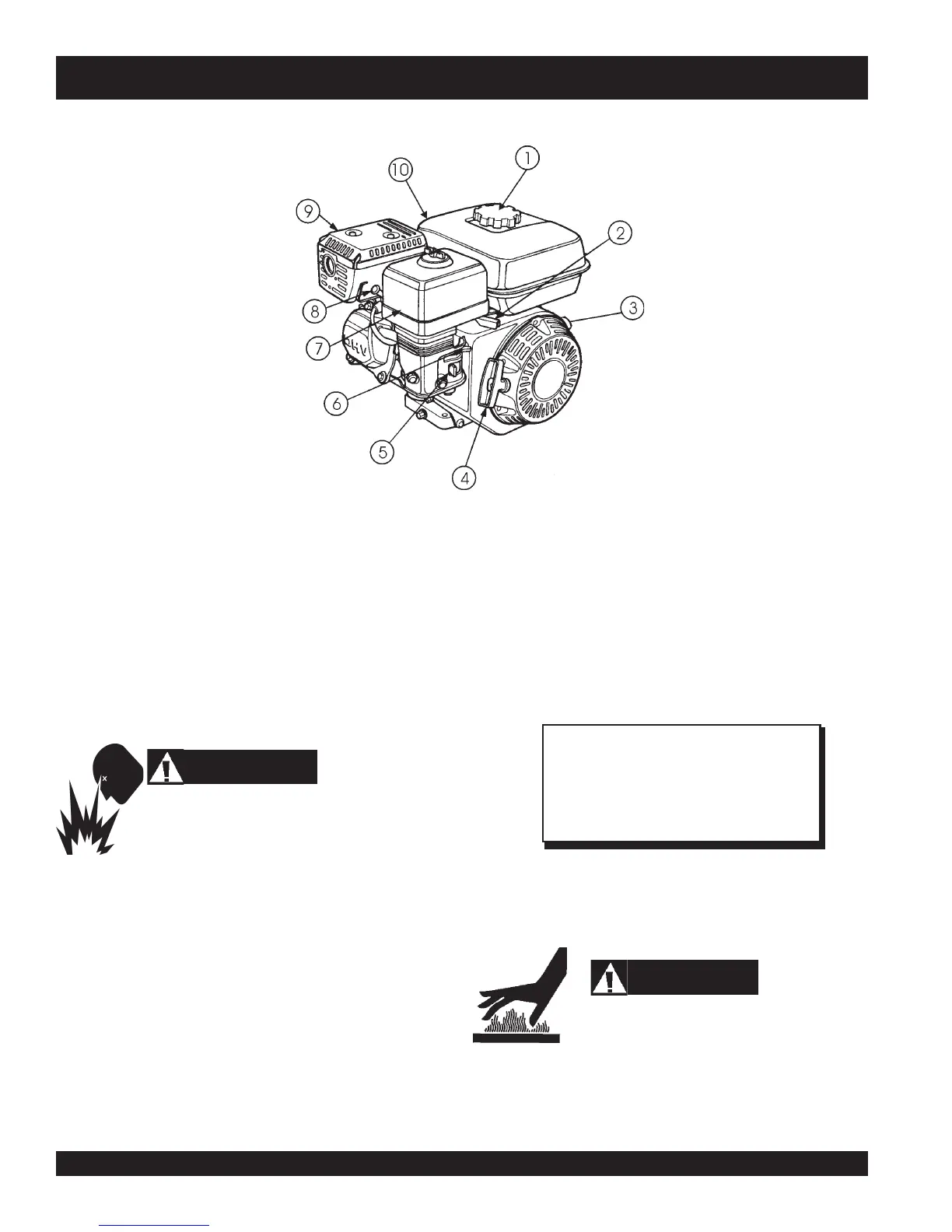 10
1
9
2
8
3
7
6
5
4