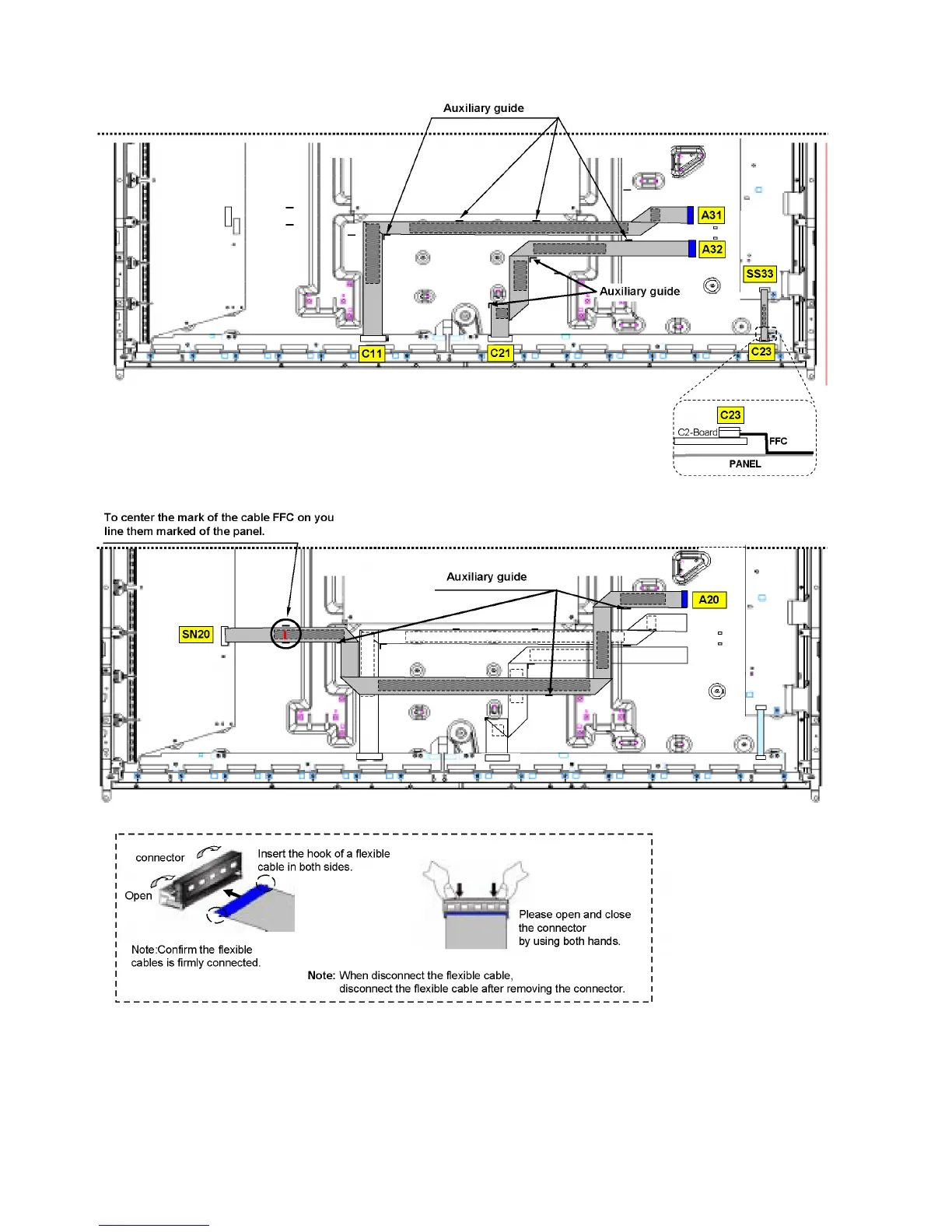 Auxiliary guide

A31

A32

SS33

Auxiliary guide

C11

C21

C23

C23

C2-Board

FFC

PANEL

To center the mark of the cable FFC on you line them marked of the panel.

Auxiliary guide

A20

SN20

connector

Open

Insert the hook of a flexible cable in both sides.

Note:Confirm the flexible cables is firmly connected.

Please open and close the connector by using both hands.

Note: When disconnect the flexible cable, disconnect the flexible cable after removing the connector.